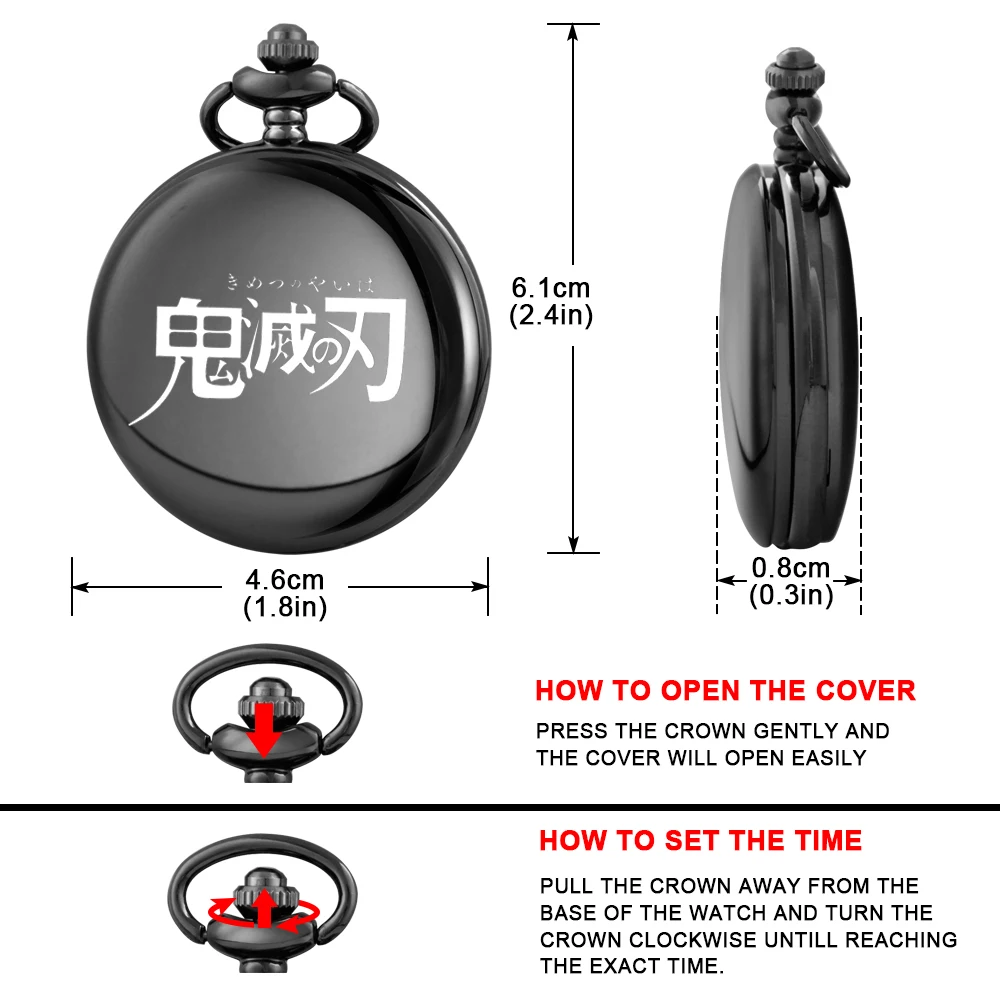 きめつのやいば
鬼滅の刃

6.1cm
(2.4in)

4.6cm
(1.8in)

0.8cm
(0.3in)

HOW TO OPEN THE COVER
PRESS THE CROWN GENTLY AND THE COVER WILL OPEN EASILY

HOW TO SET THE TIME
PULL THE CROWN AWAY FROM THE BASE OF THE WATCH AND TURN THE CROWN CLOCKWISE UNTILL REACHING THE EXACT TIME.