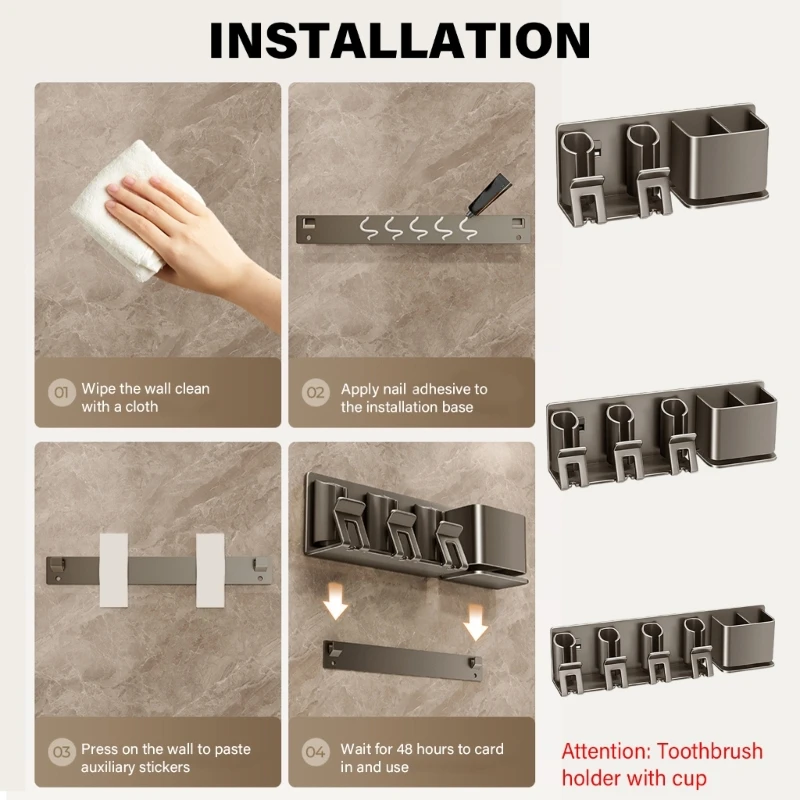 INSTALLATION

01 Wipe the wall clean with a cloth

02 Apply nail adhesive to the installation base

03 Press on the wall to paste auxiliary stickers

04 Wait for 48 hours to card in and use

Attention: Toothbrush holder with cup