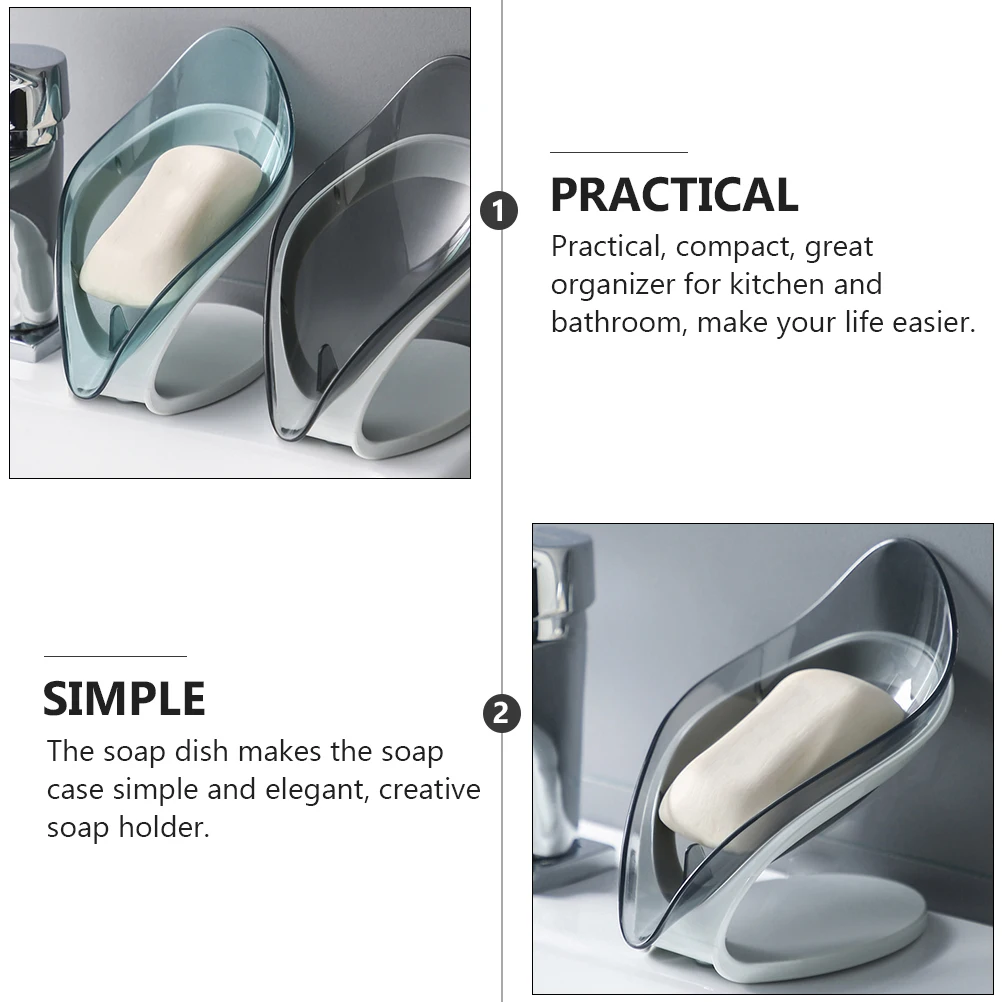 1

PRACTICAL

Practical, compact, great organizer for kitchen and bathroom, make your life easier.

SIMPLE

The soap dish makes the soap case simple and elegant, creative soap holder.

2