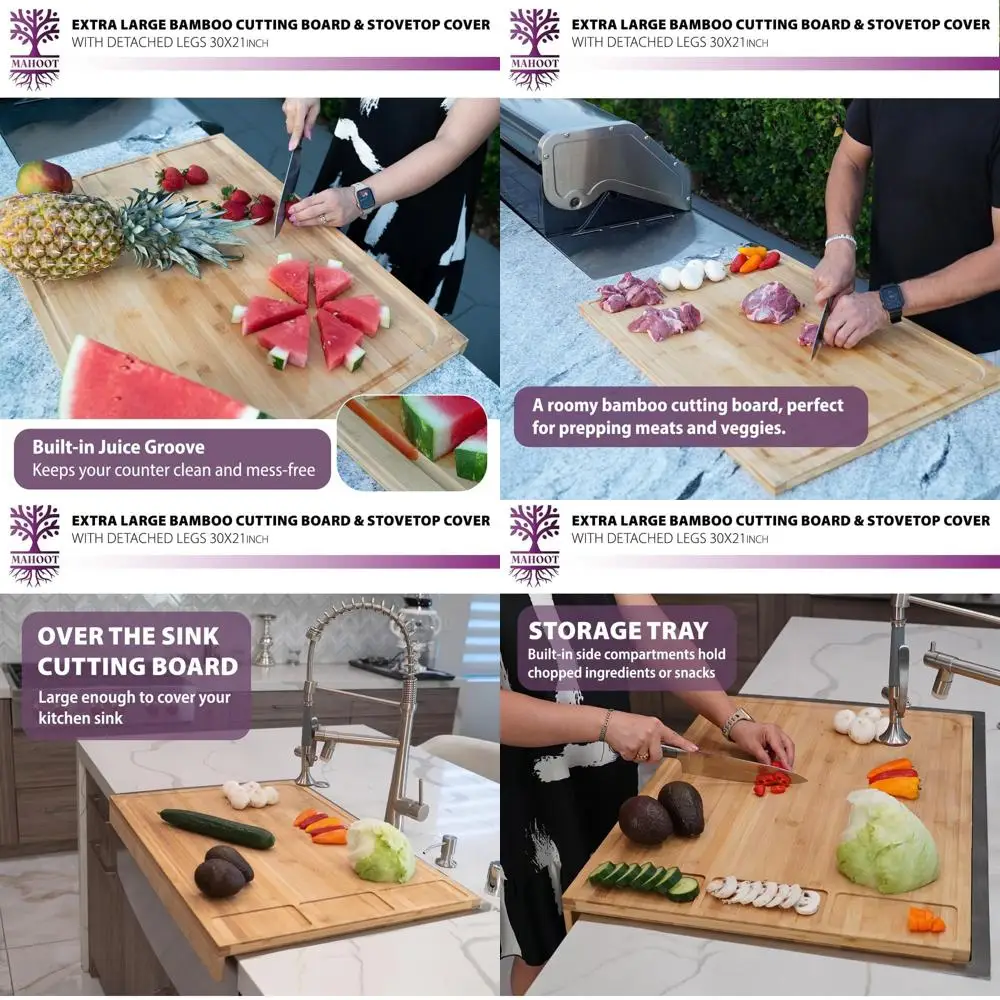 MAHOOT

EXTRA LARGE BAMBOO CUTTING BOARD & STOVETOP COVER
WITH DETACHED LEGS 30X21INCH

Built-in Juice Groove
Keeps your counter clean and mess-free

MAHOOT

EXTRA LARGE BAMBOO CUTTING BOARD & STOVETOP COVER
WITH DETACHED LEGS 30X21INCH

A roomy bamboo cutting board, perfect for prepping meats and veggies.

MAHOOT

EXTRA LARGE BAMBOO CUTTING BOARD & STOVETOP COVER
WITH DETACHED LEGS 30X21INCH

OVER THE SINK CUTTING BOARD
Large enough to cover your kitchen sink

MAHOOT

EXTRA LARGE BAMBOO CUTTING BOARD & STOVETOP COVER
WITH DETACHED LEGS 30X21INCH

STORAGE TRAY
Built-in side compartments hold chopped ingredients or snacks