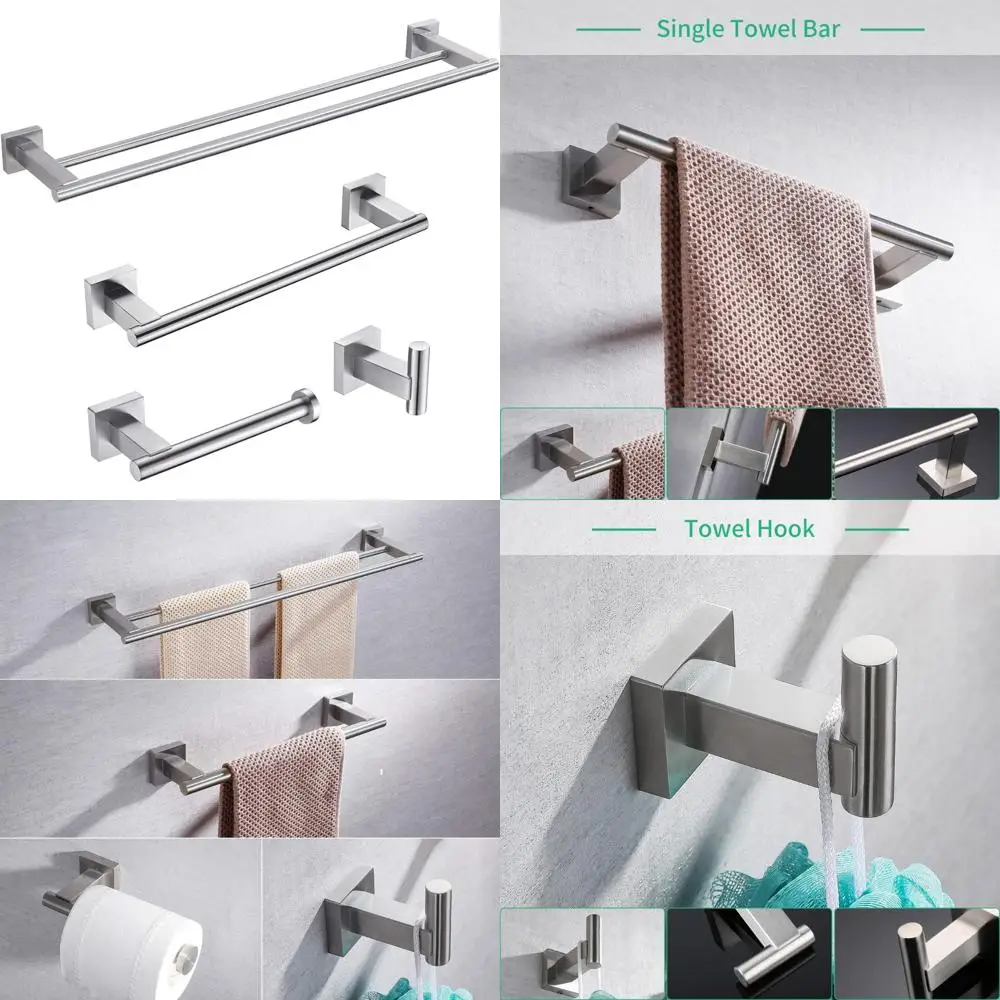 Single Towel Bar

Towel Hook