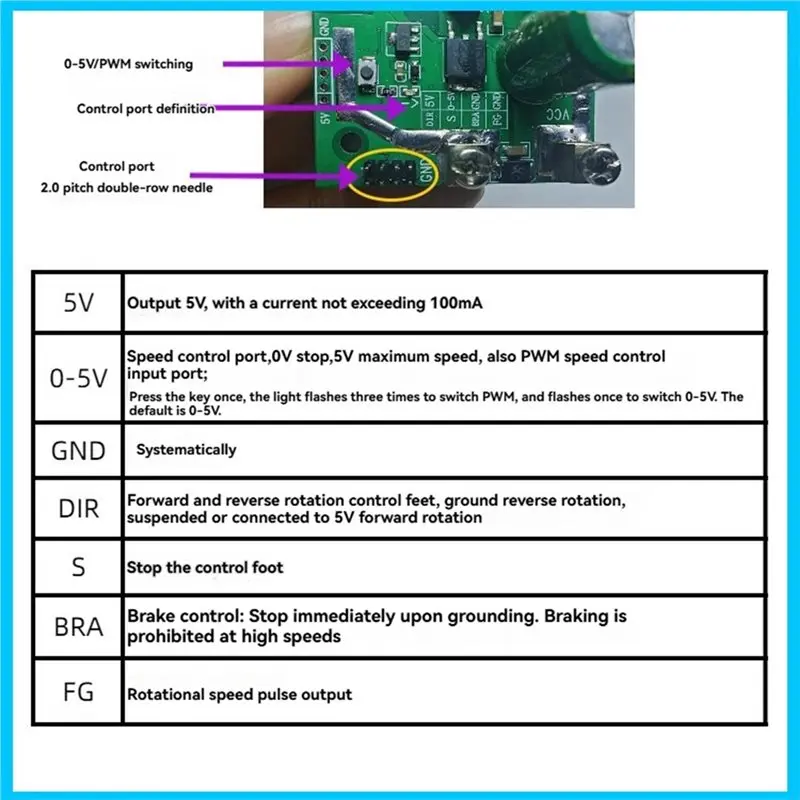 0-5V/PWM switching

Control port definition

Control port
2.0 pitch double-row needle

GND
5V
DIR
5V
S
0-5V
BRA
GND
FG
GND
VCC
GND

| 5V | Output 5V, with a current not exceeding 100mA |
|---|---|
| 0-5V | Speed control port,0V stop,5V maximum speed, also PWM speed control input port; Press the key once, the light flashes three times to switch PWM, and flashes once to switch 0-5V. The default is 0-5V. |
| GND | Systematically |
| DIR | Forward and reverse rotation control feet, ground reverse rotation, suspended or connected to 5V forward rotation |
| S | Stop the control foot |
| BRA | Brake control: Stop immediately upon grounding. Braking is prohibited at high speeds |
| FG | Rotational speed pulse output |