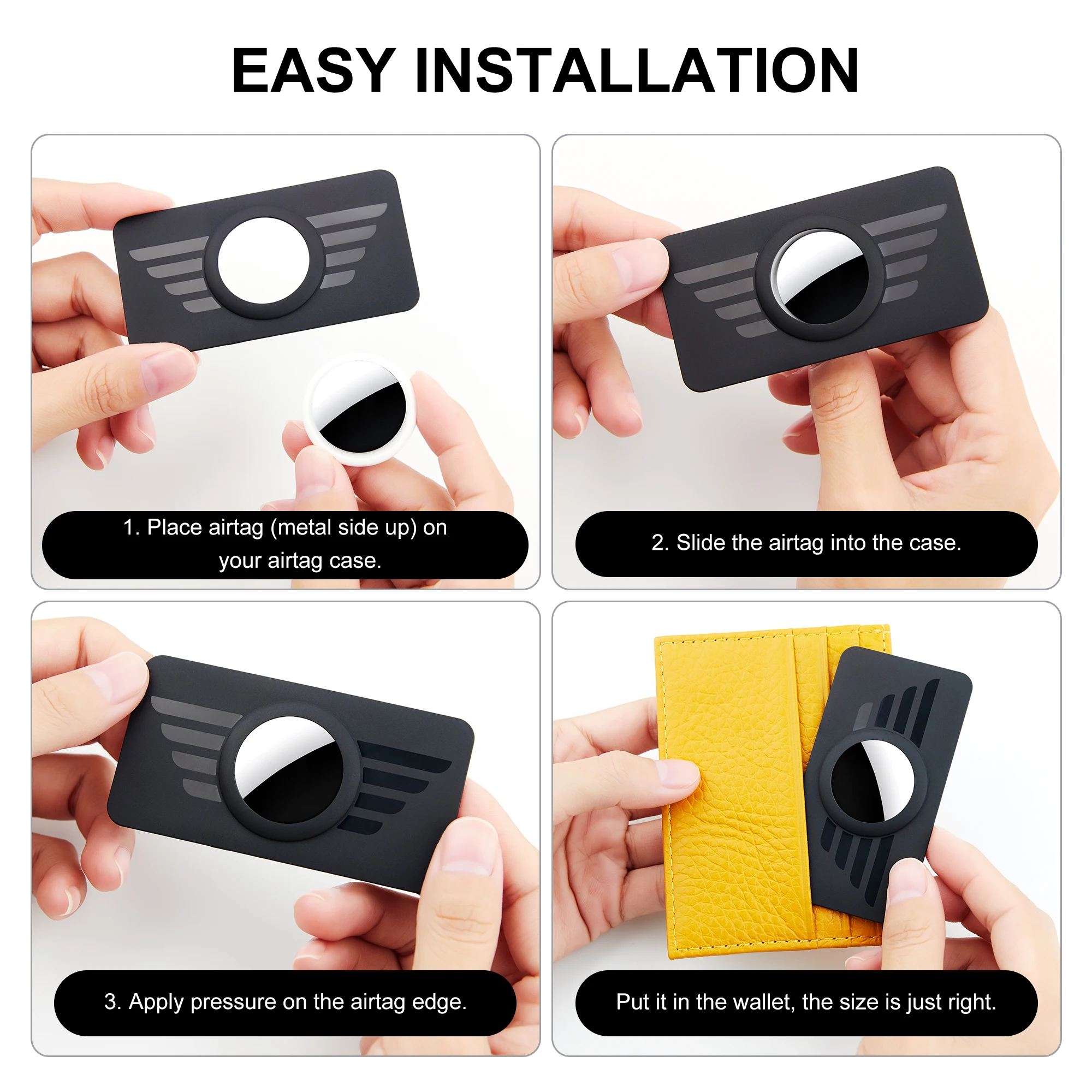 EASY INSTALLATION

1. Place airtag (metal side up) on your airtag case.

2. Slide the airtag into the case.

3. Apply pressure on the airtag edge.

Put it in the wallet, the size is just right.