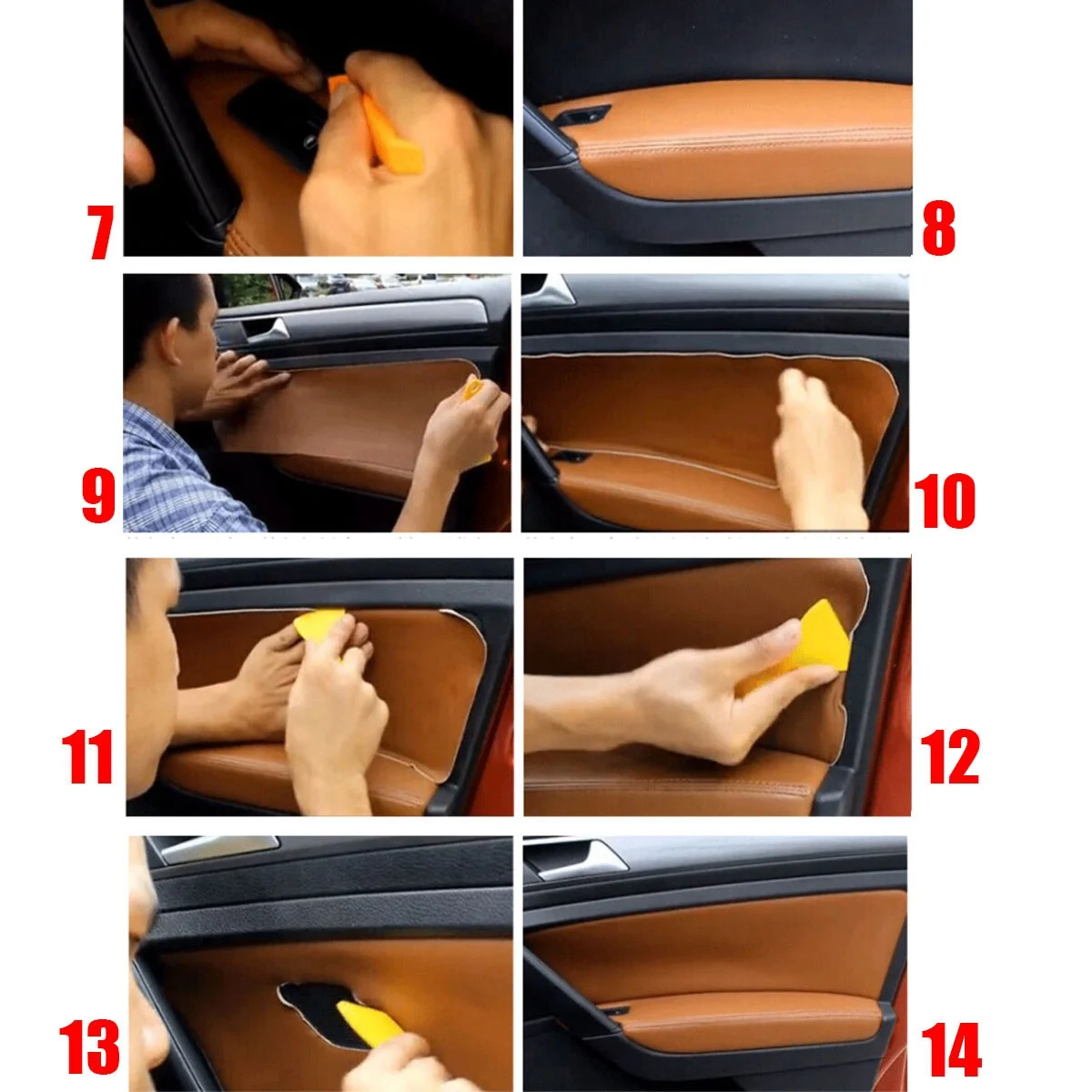 7
8
9
10
11
12
13
14