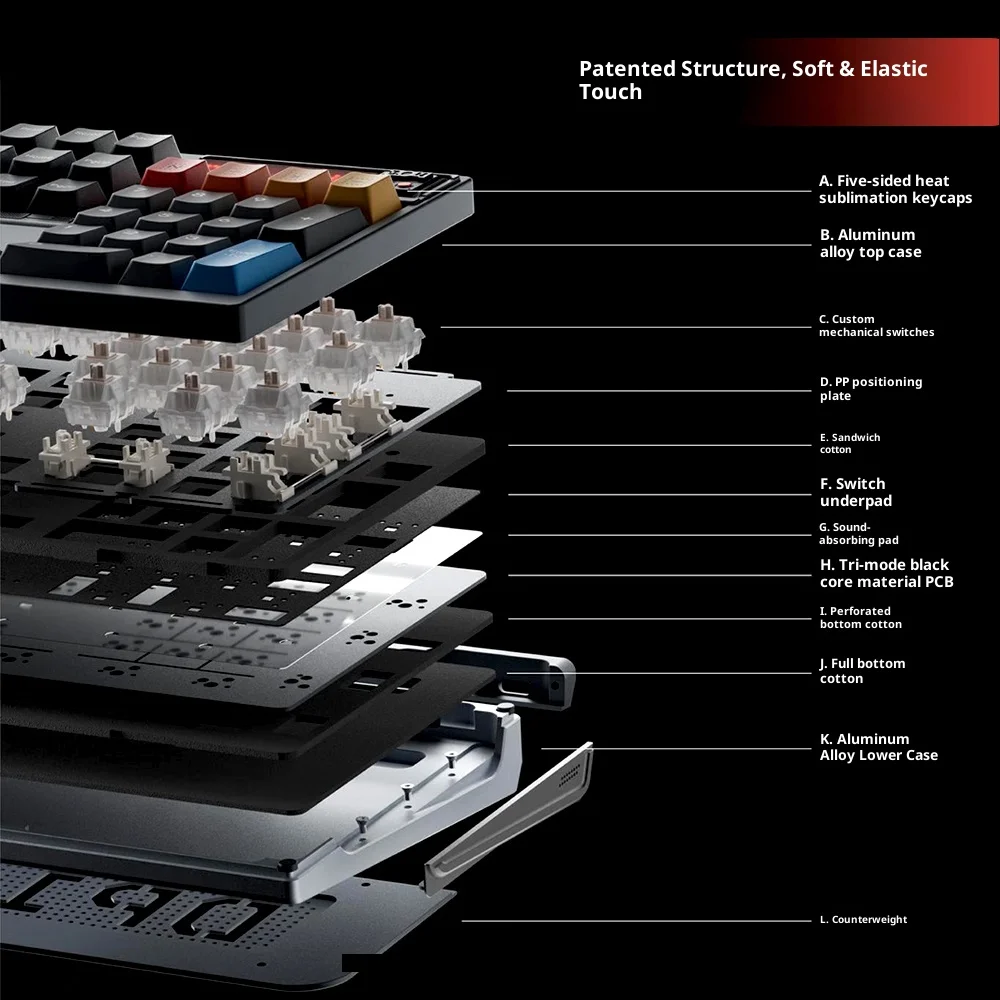 Patented Structure, Soft & Elastic Touch

A. Five-sided heat sublimation keycaps

B. Aluminum alloy top case

C. Custom mechanical switches

D. PP positioning plate

E. Sandwich cotton

F. Switch underpad

G. Sound-absorbing pad

H. Tri-mode black core material PCB

I. Perforated bottom cotton

J. Full bottom cotton

K. Aluminum Alloy Lower Case

L. Counterweight