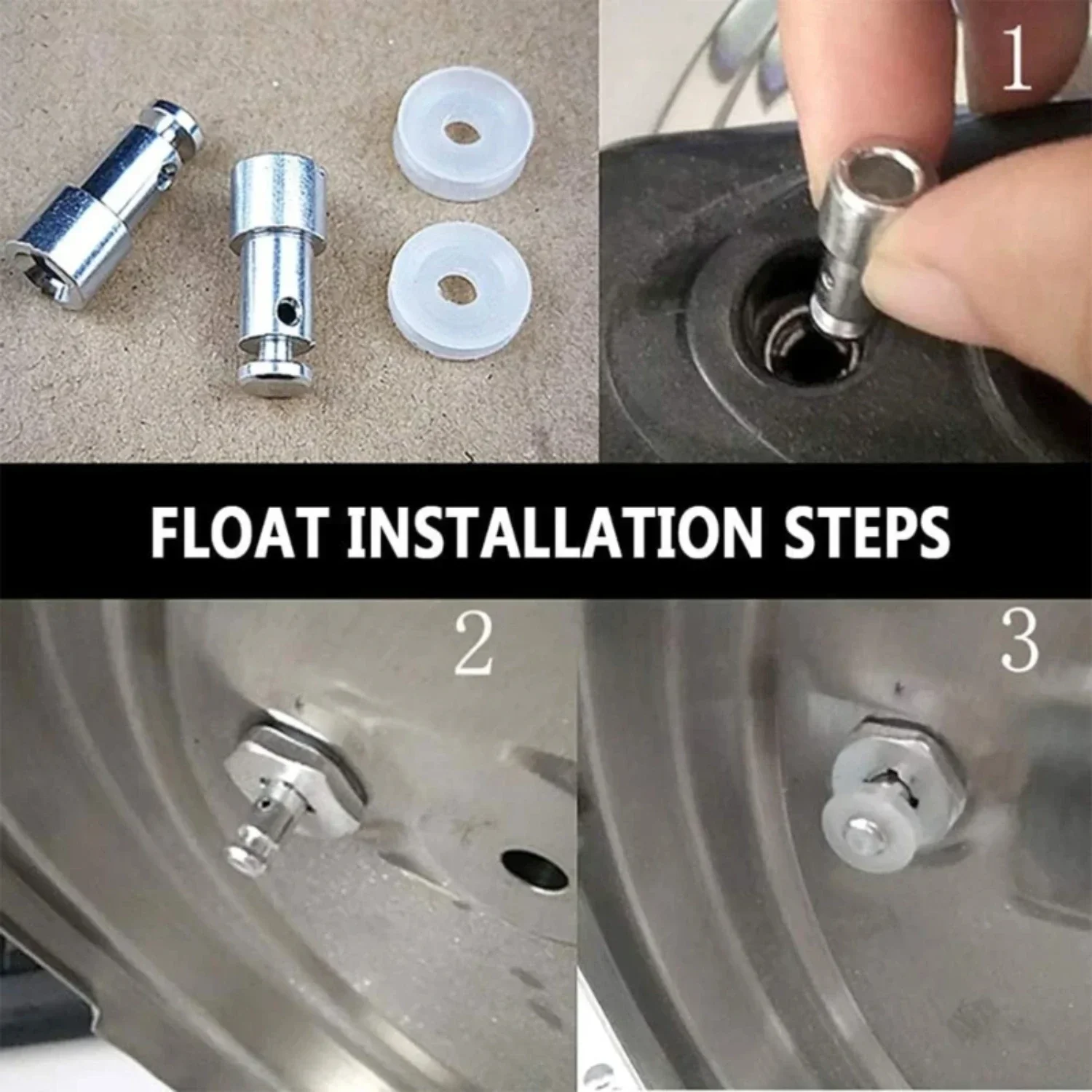 1

FLOAT INSTALLATION STEPS

2

3