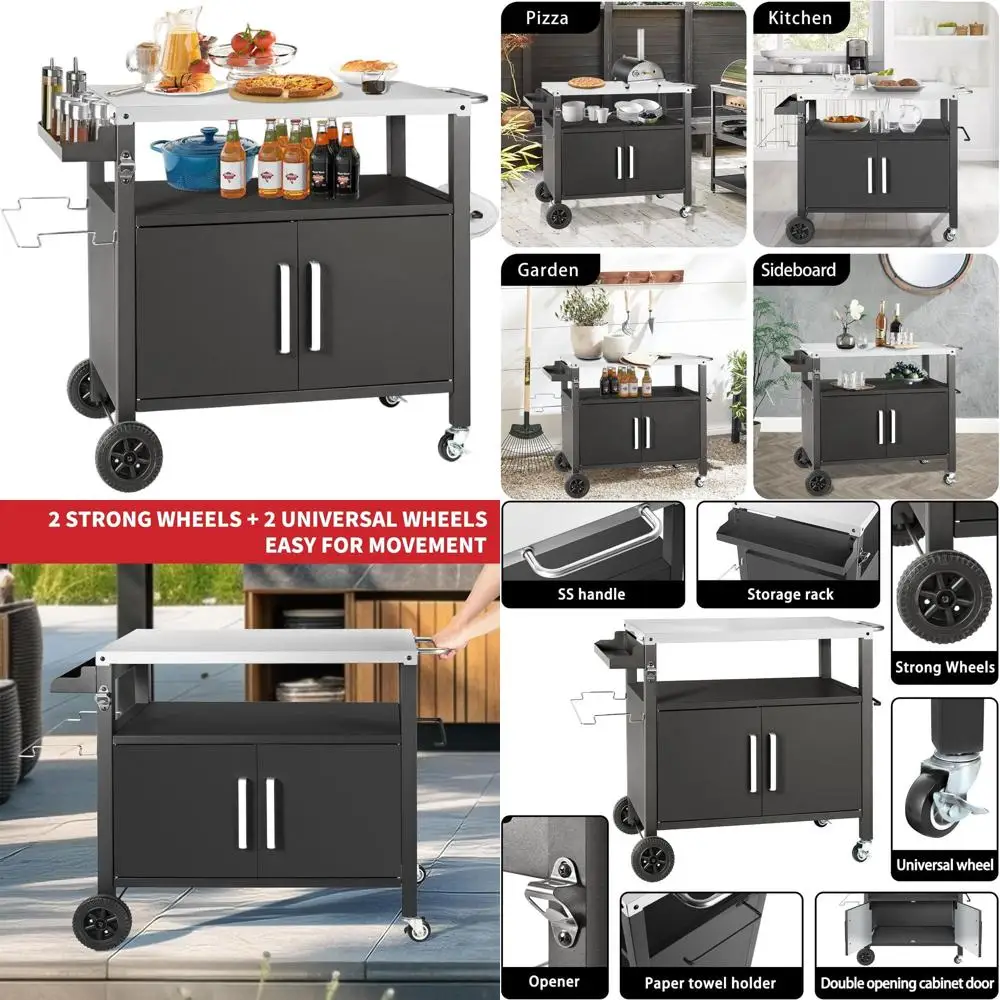 Pizza

Kitchen

Garden

Sideboard

2 STRONG WHEELS + 2 UNIVERSAL WHEELS
EASY FOR MOVEMENT

SS handle

Storage rack

Strong Wheels

Universal wheel

Opener

Paper towel holder

Double opening cabinet door