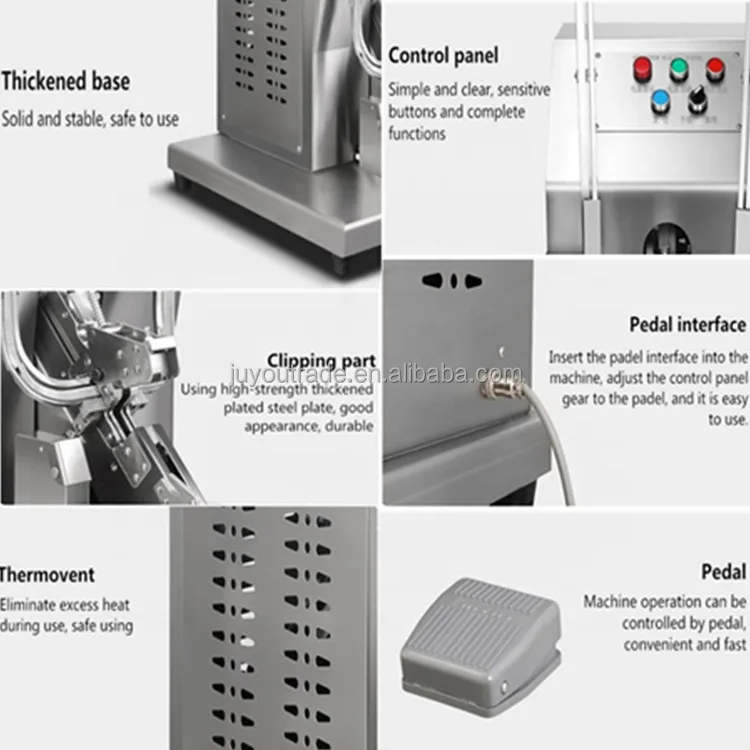 Thickened base

Solid and stable, safe to use

Control panel

Simple and clear, sensitive buttons and complete functions

Clipping part

Using high-strength thickened plated steel plate, good appearance, durable

juyoutrade.en.alibaba.com

Pedal interface

Insert the padel interface into the machine, adjust the control panel gear to the padel, and it is easy to use.

Thermovent

Eliminate excess heat during use, safe using

Pedal

Machine operation can be controlled by pedal, convenient and fast