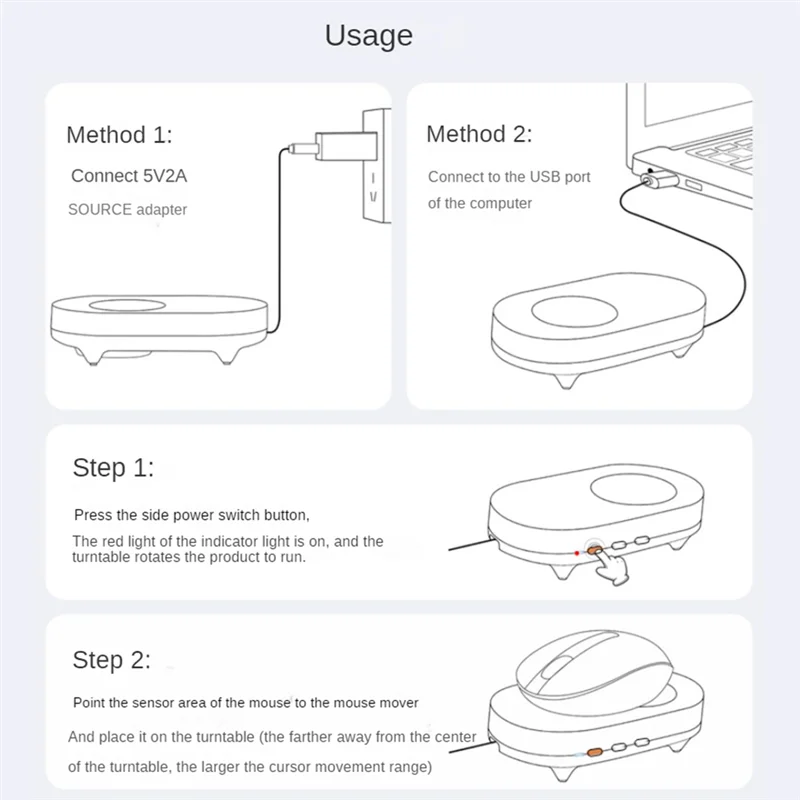 Usage

Method 1:

Connect 5V2A

SOURCE adapter

Method 2:

Connect to the USB port of the computer

Step 1:

Press the side power switch button,

The red light of the indicator light is on, and the turntable rotates the product to run.

Step 2:

Point the sensor area of the mouse to the mouse mover

And place it on the turntable (the farther away from the center of the turntable, the larger the cursor movement range)