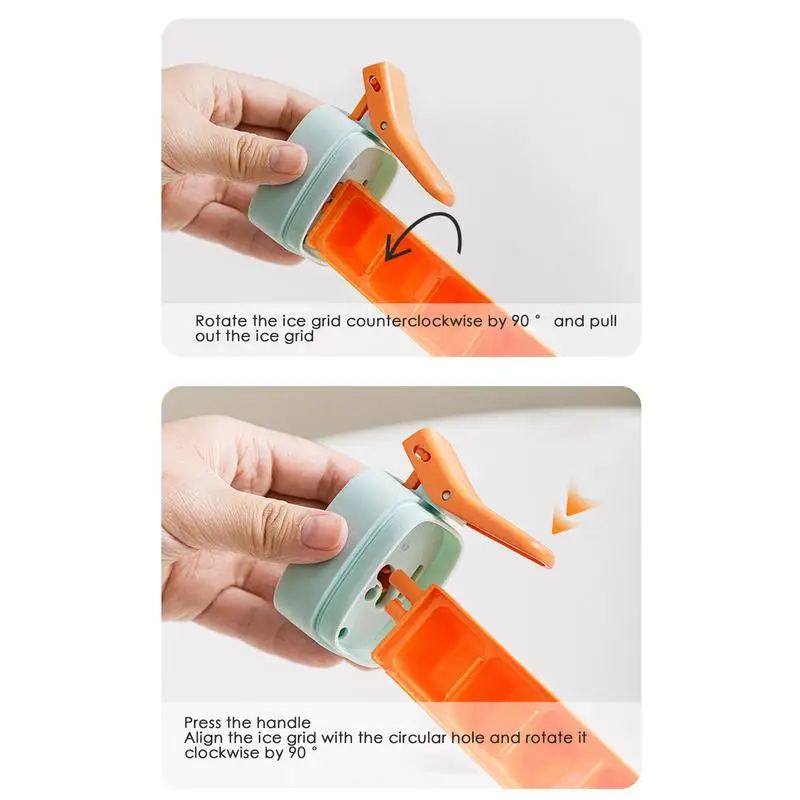 Rotate the ice grid counterclockwise by 90 ° and pull out the ice grid

Press the handle
Align the ice grid with the circular hole and rotate it clockwise by 90 °