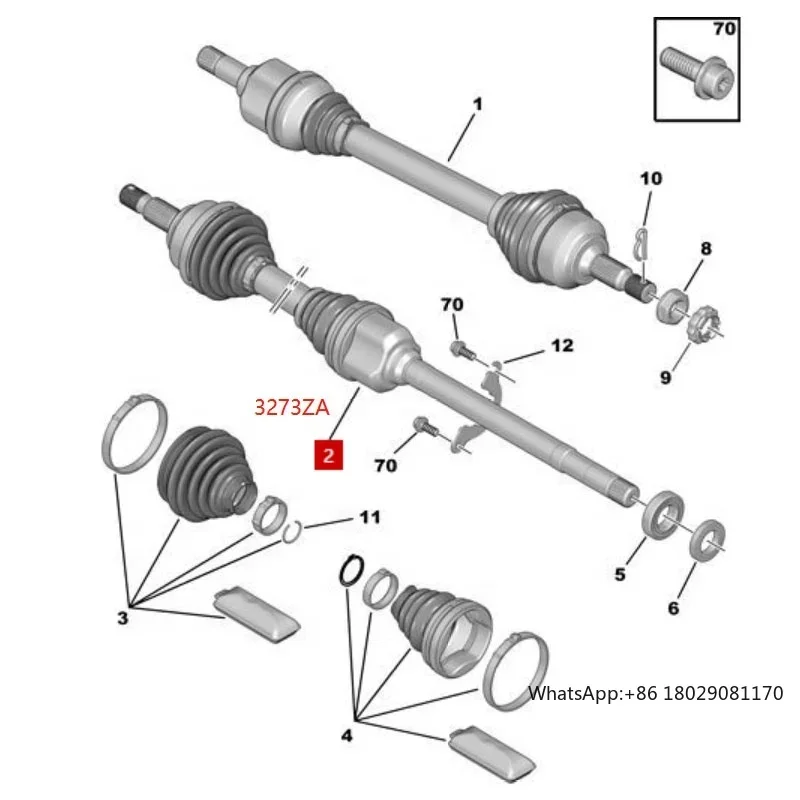 70

1

10

8

70

12

9

3273ZA

2

70

11

5

6

3

4

WhatsApp:+86 18029081170