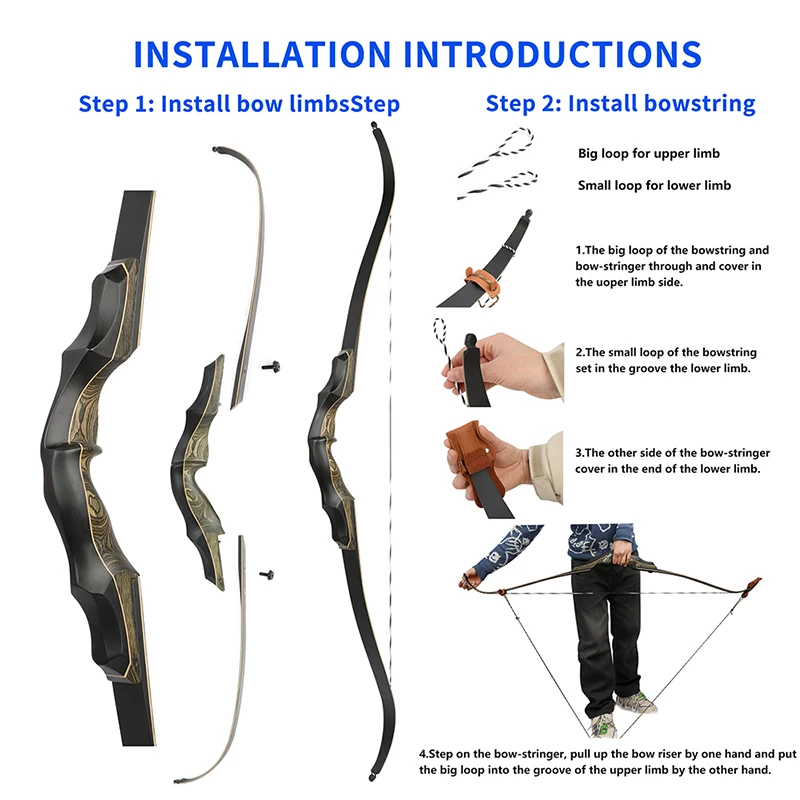 INSTALLATION INTRODUCTIONS

Step 1: Install bow limbsStep

Step 2: Install bowstring

Big loop for upper limb

Small loop for lower limb

1.The big loop of the bowstring and bow-stringer through and cover in the uoper limb side.

2.The small loop of the bowstring set in the groove the lower limb.

3.The other side of the bow-stringer cover in the end of the lower limb.

4.Step on the bow-stringer, pull up the bow riser by one hand and put the big loop into the groove of the upper limb by the other hand.