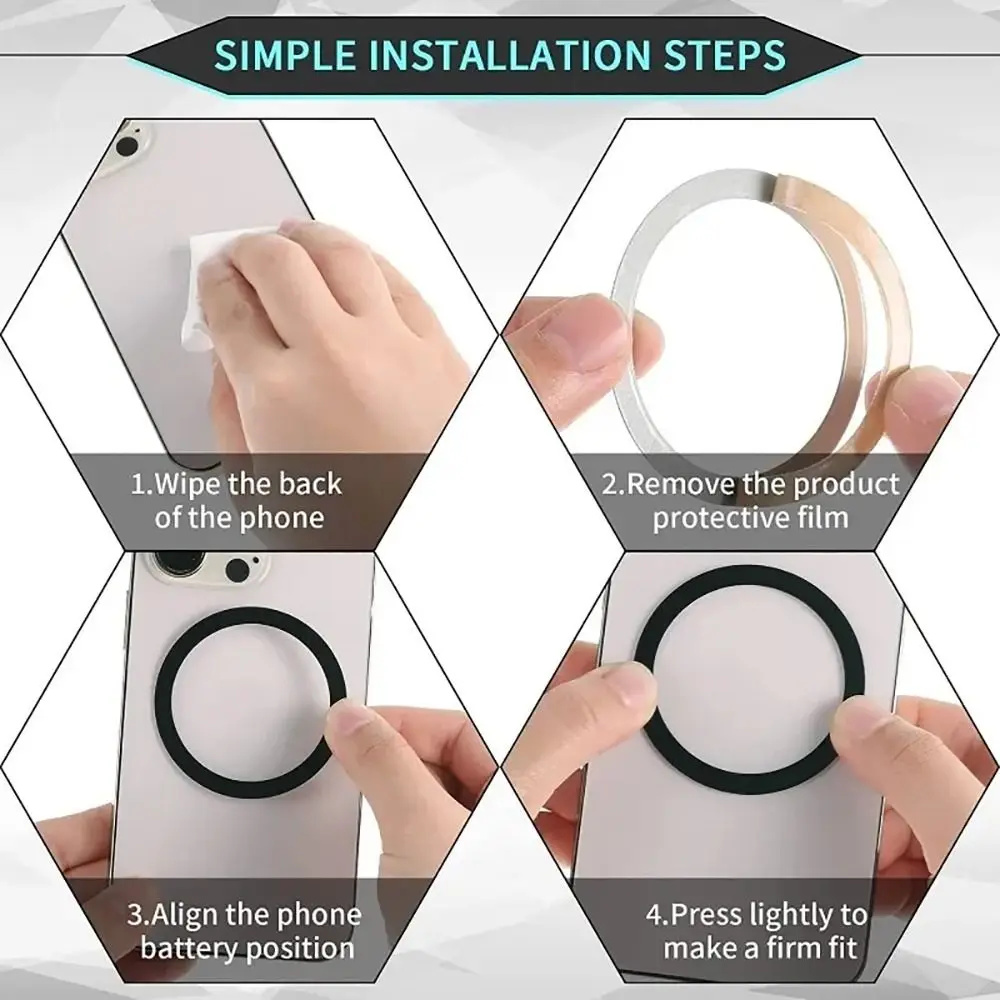 SIMPLE INSTALLATION STEPS

1.Wipe the back of the phone

2.Remove the product protective film

3.Align the phone battery position

4.Press lightly to make a firm fit