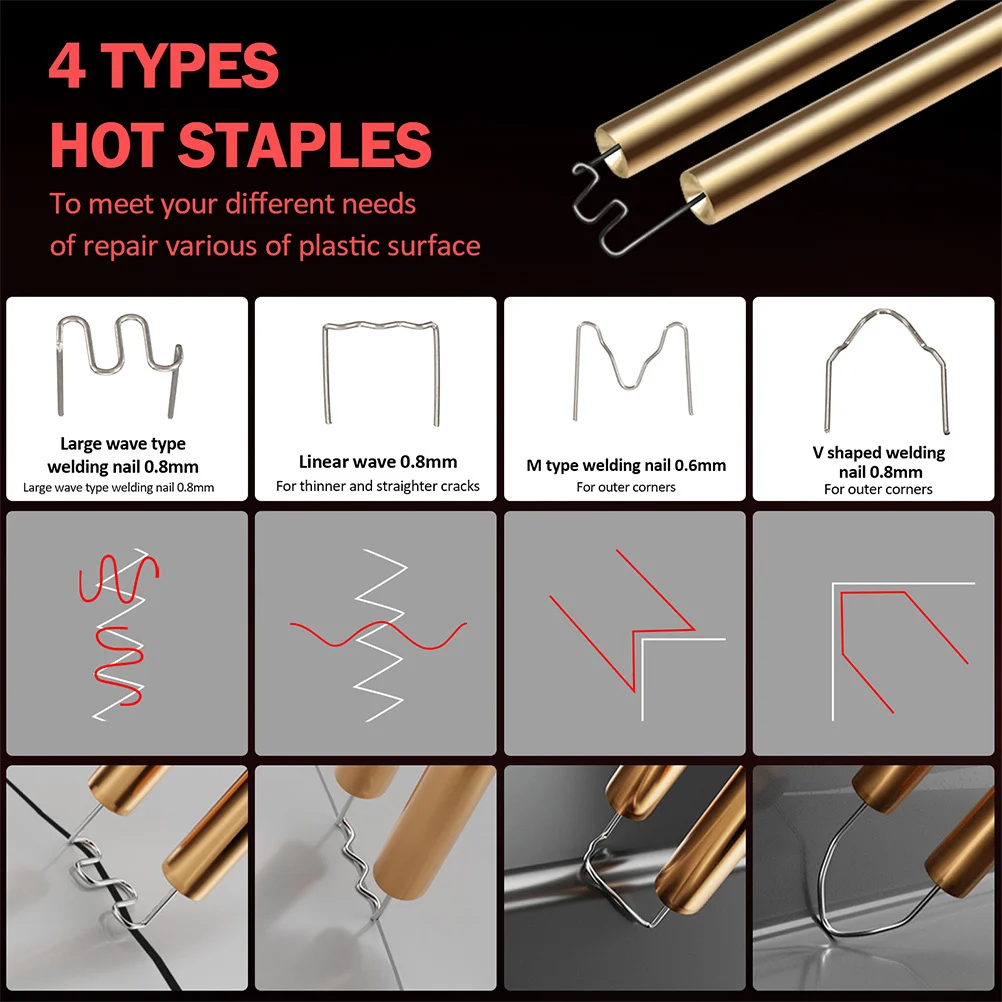 4 TYPES
HOT STAPLES
To meet your different needs of repair various of plastic surface

Large wave type welding nail 0.8mm
Large wave type welding nail 0.8mm

Linear wave 0.8mm
For thinner and straighter cracks

M type welding nail 0.6mm
For outer corners

V shaped welding nail 0.8mm
For outer corners