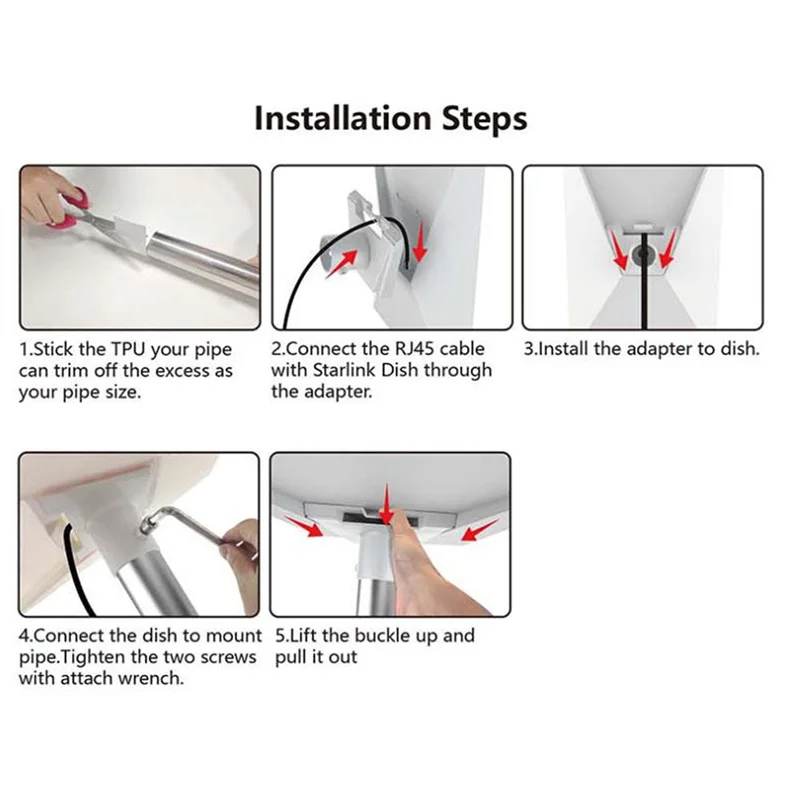 Installation Steps

1.Stick the TPU your pipe can trim off the excess as your pipe size.

2.Connect the RJ45 cable with Starlink Dish through the adapter.

3.Install the adapter to dish.

4.Connect the dish to mount pipe.Tighten the two screws with attach wrench.

5.Lift the buckle up and pull it out