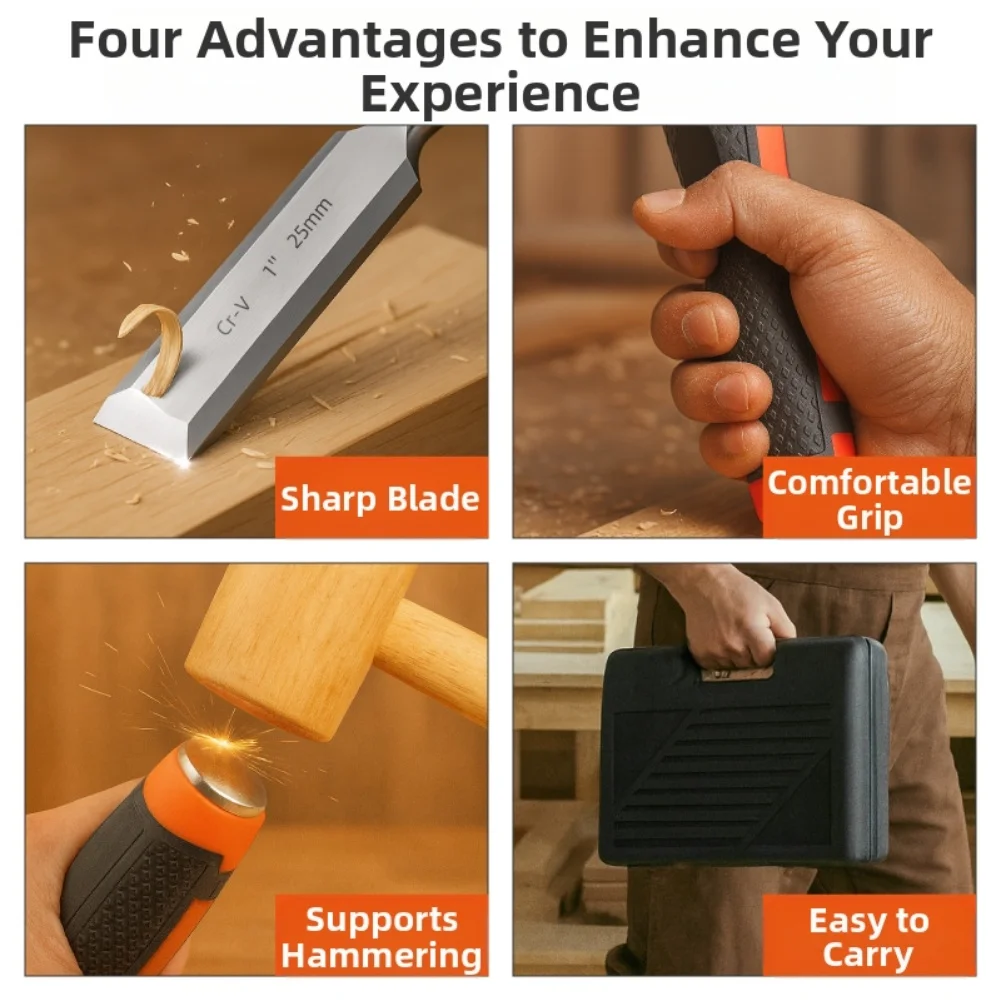 Four Advantages to Enhance Your Experience

Cr-V 1" 25mm

Sharp Blade

Comfortable Grip

Supports Hammering

Easy to Carry