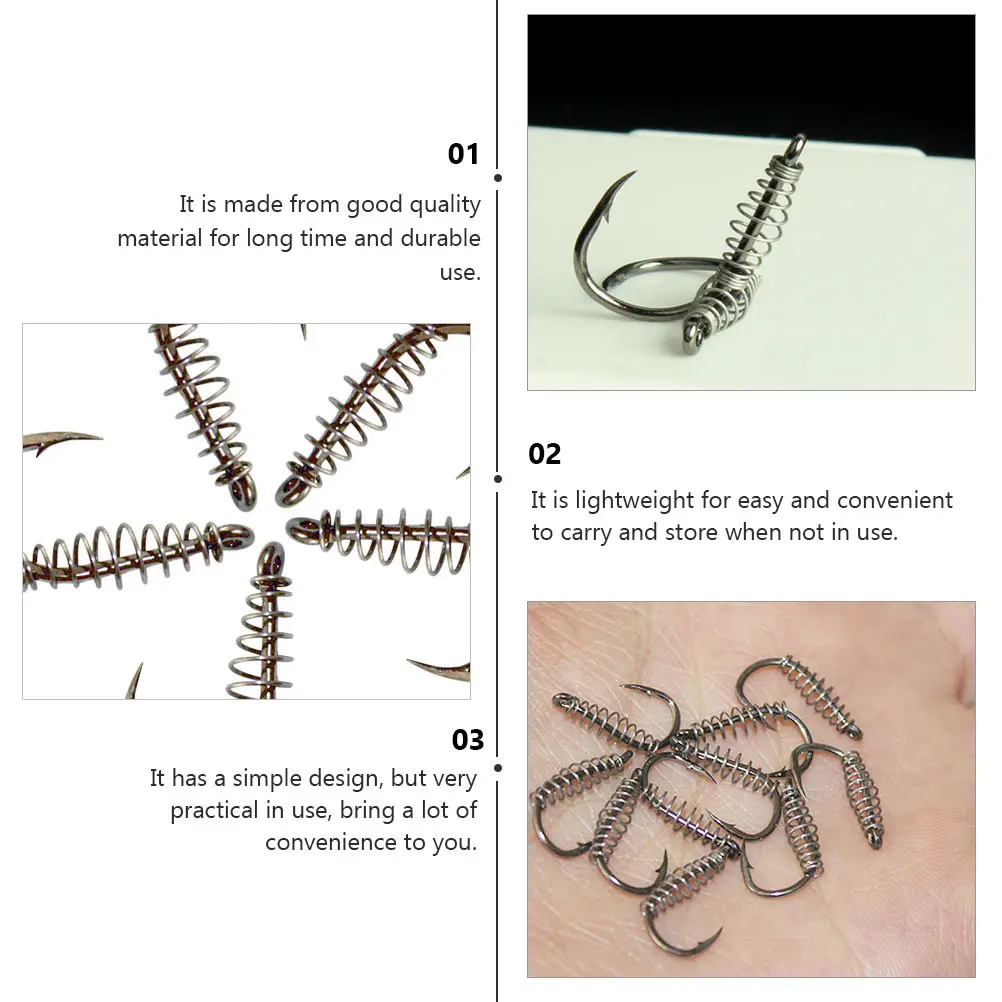 01

It is made from good quality material for long time and durable use.

02

It is lightweight for easy and convenient to carry and store when not in use.

03

It has a simple design, but very practical in use, bring a lot of convenience to you.