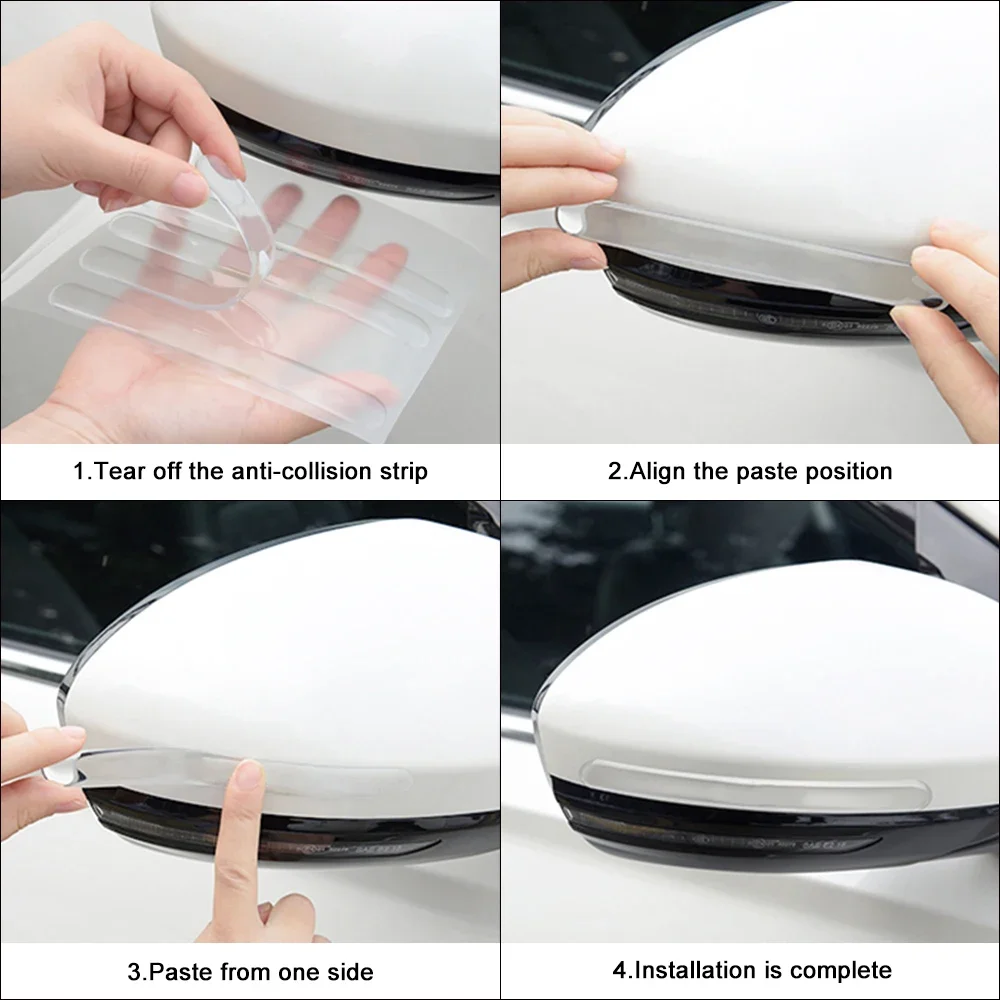 1.Tear off the anti-collision strip

2.Align the paste position

3.Paste from one side

4.Installation is complete