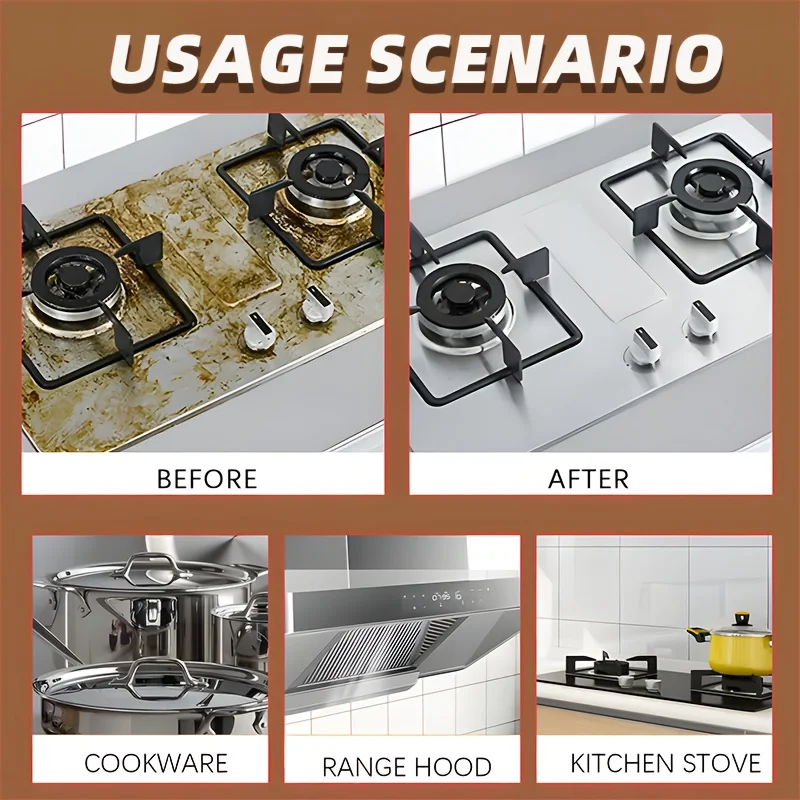 USAGE SCENARIO

BEFORE

AFTER

COOKWARE

RANGE HOOD

KITCHEN STOVE