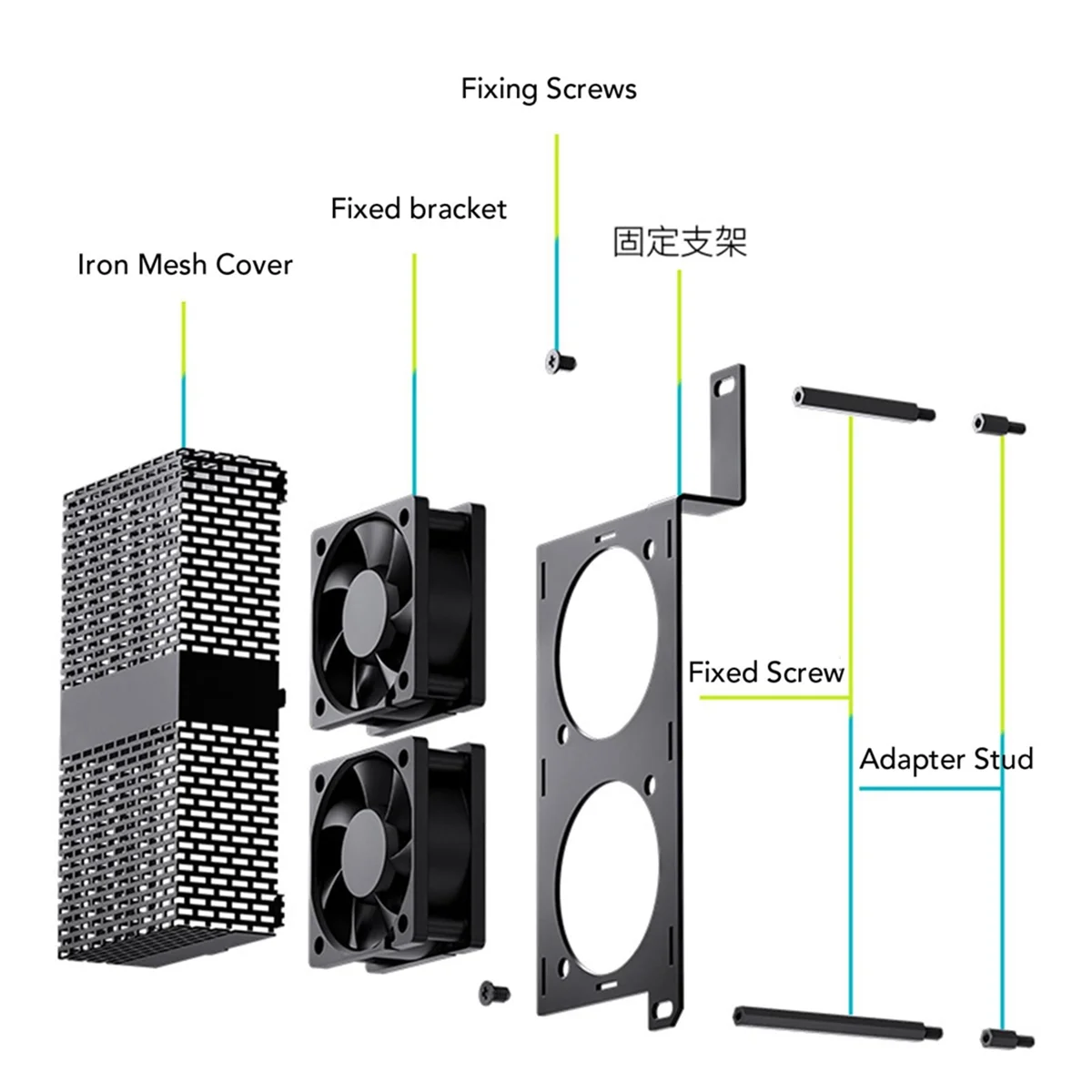 Fixing Screws

Fixed bracket

固定支架

Iron Mesh Cover

Fixed Screw

Adapter Stud