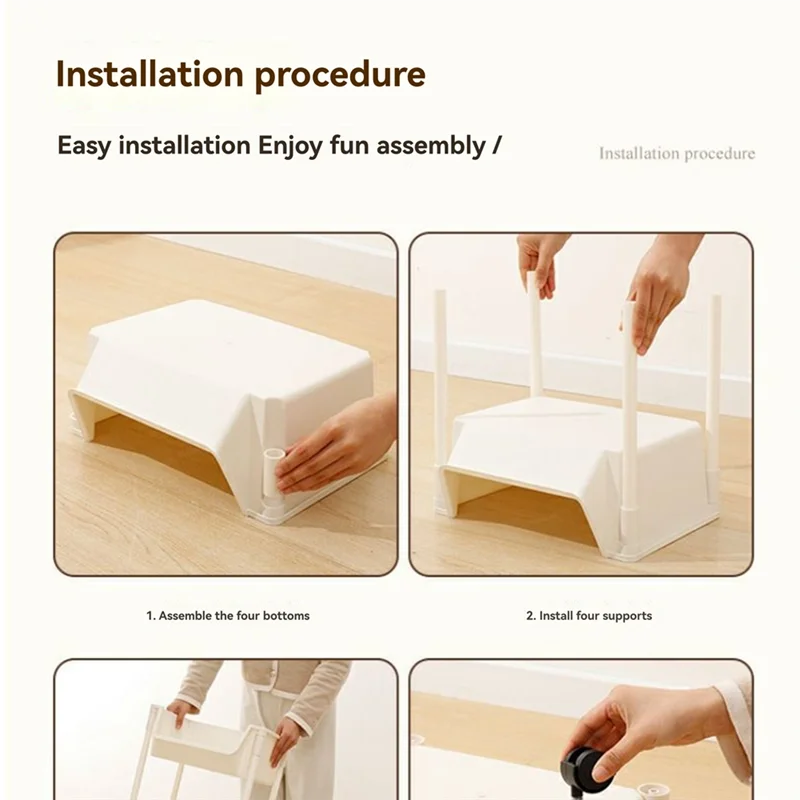 Installation procedure

Easy installation Enjoy fun assembly /

Installation procedure

1. Assemble the four bottoms

2. Install four supports