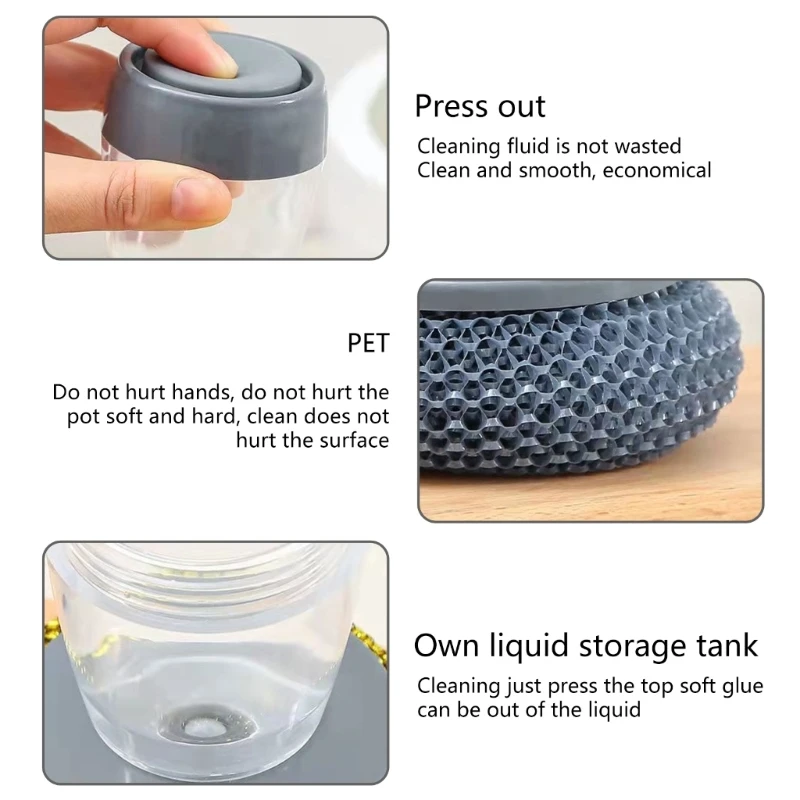 Press out

Cleaning fluid is not wasted
Clean and smooth, economical

PET

Do not hurt hands, do not hurt the pot soft and hard, clean does not hurt the surface

Own liquid storage tank

Cleaning just press the top soft glue can be out of the liquid