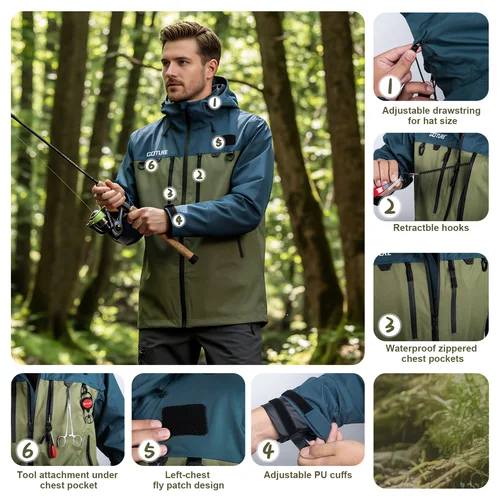 1
5
GOTURE
6
2
3
4

1
Adjustable drawstring for hat size

GOTURE
2
Retractble hooks

3
Waterproof zippered chest pockets

6
Tool attachment under chest pocket

5
Left-chest fly patch design

4
Adjustable PU cuffs