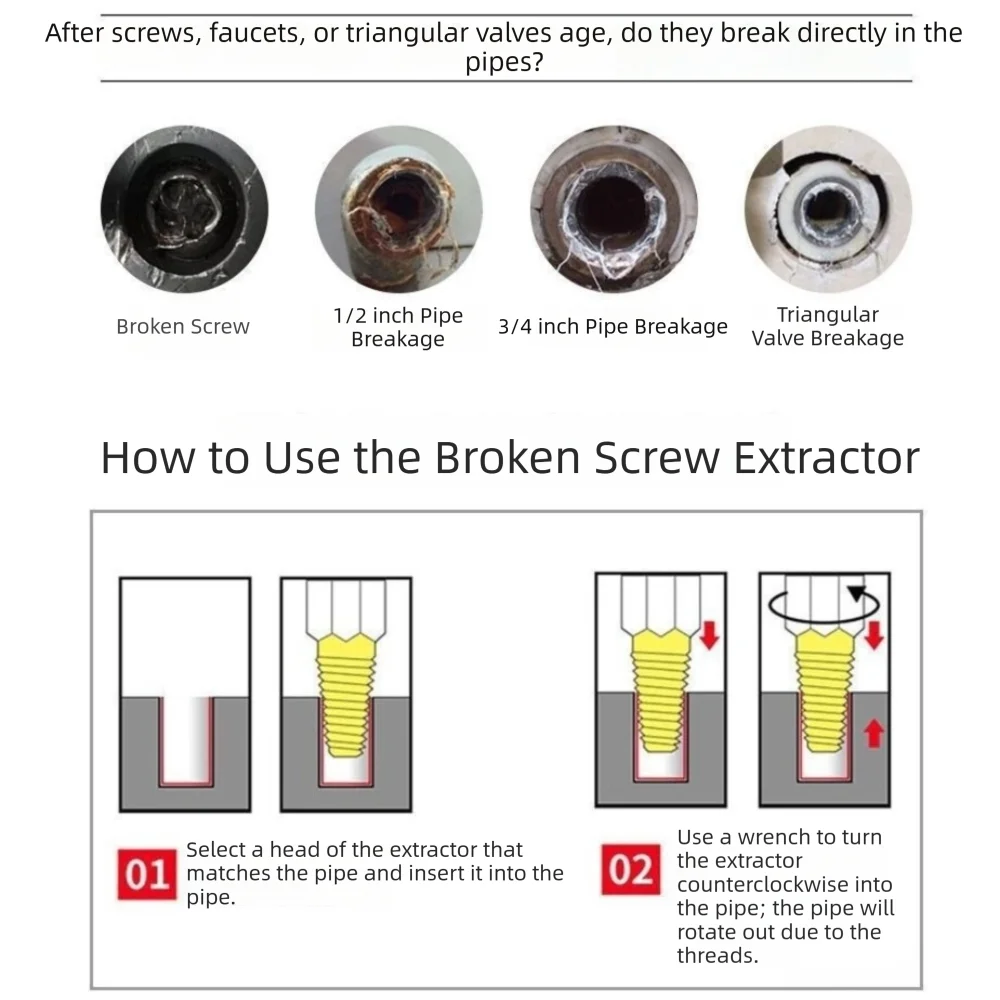 After screws, faucets, or triangular valves age, do they break directly in the pipes?

Broken Screw

1/2 inch Pipe Breakage

3/4 inch Pipe Breakage

Triangular Valve Breakage

How to Use the Broken Screw Extractor

01 Select a head of the extractor that matches the pipe and insert it into the pipe.

02 Use a wrench to turn the extractor counterclockwise into the pipe; the pipe will rotate out due to the threads.