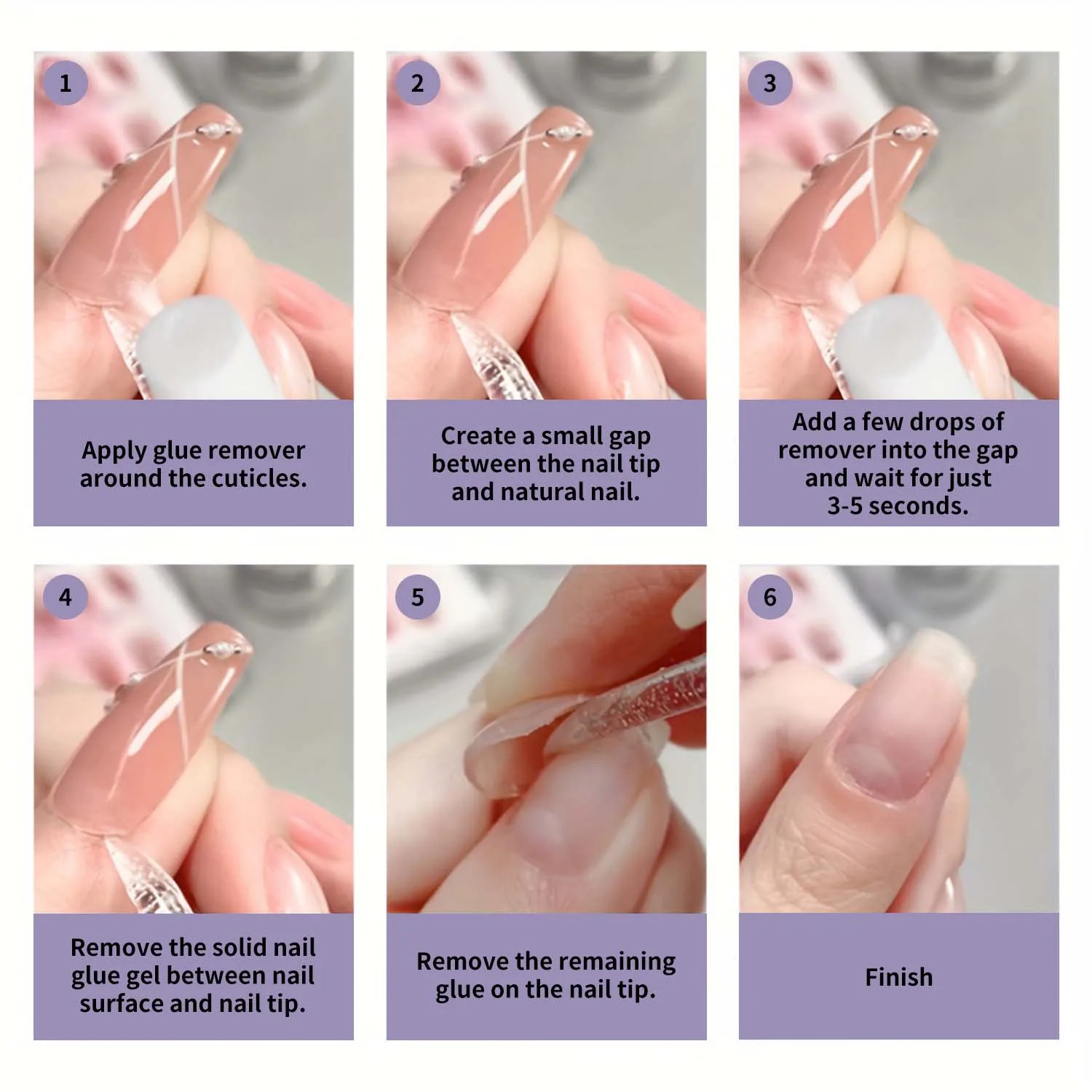 1

Apply glue remover around the cuticles.

2

Create a small gap between the nail tip and natural nail.

3

Add a few drops of remover into the gap and wait for just 3-5 seconds.

4

Remove the solid nail glue gel between nail surface and nail tip.

5

Remove the remaining glue on the nail tip.

6

Finish