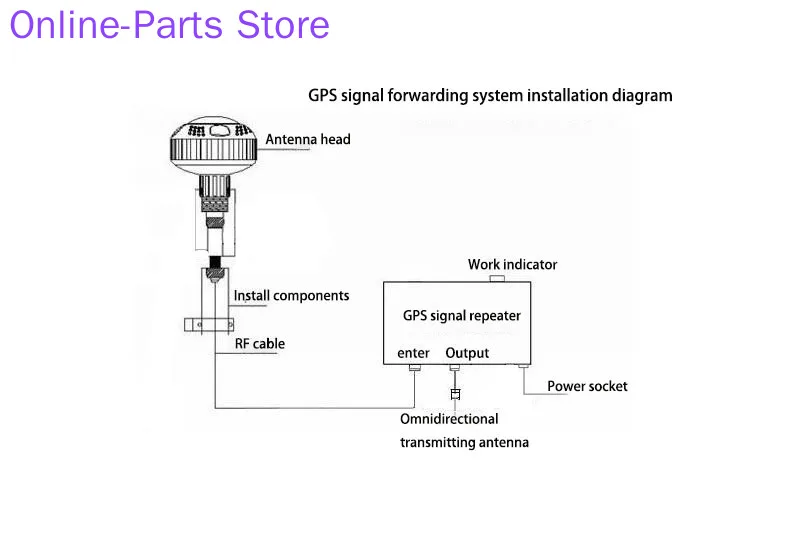 Online-Parts Store

GPS signal forwarding system installation diagram

Antenna head

Install components

RF cable

Work indicator

GPS signal repeater

enter

Output

Power socket

Omnidirectional transmitting antenna