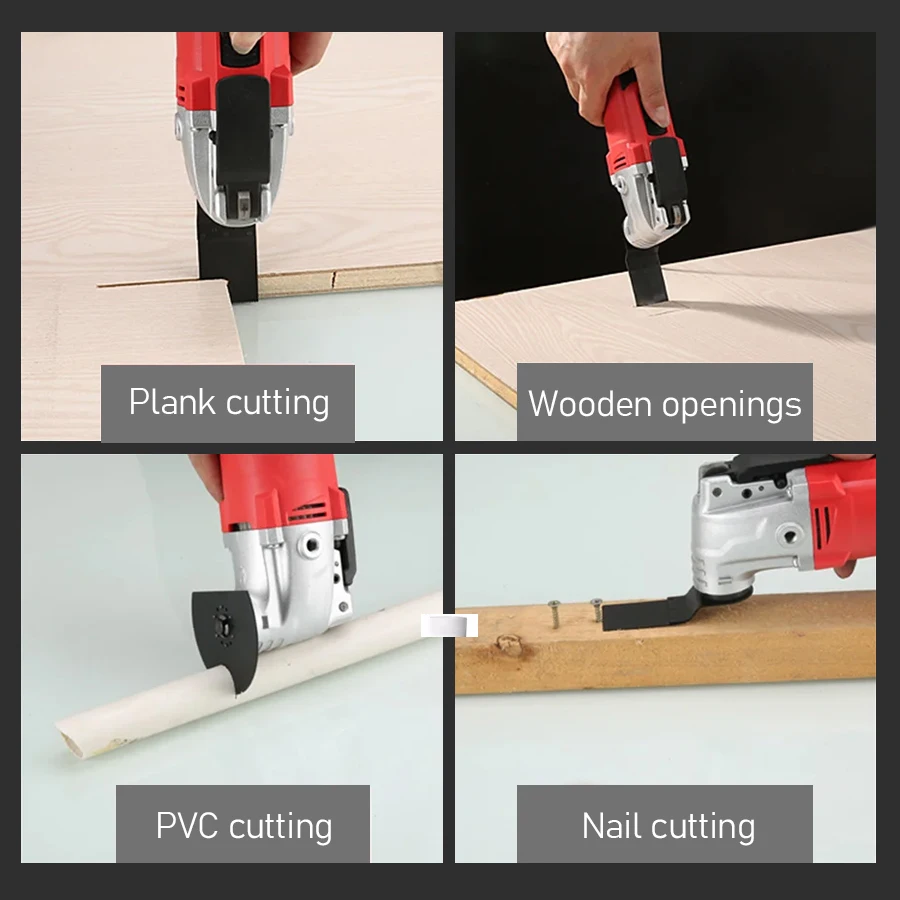 Plank cutting

Wooden openings

PVC cutting

Nail cutting