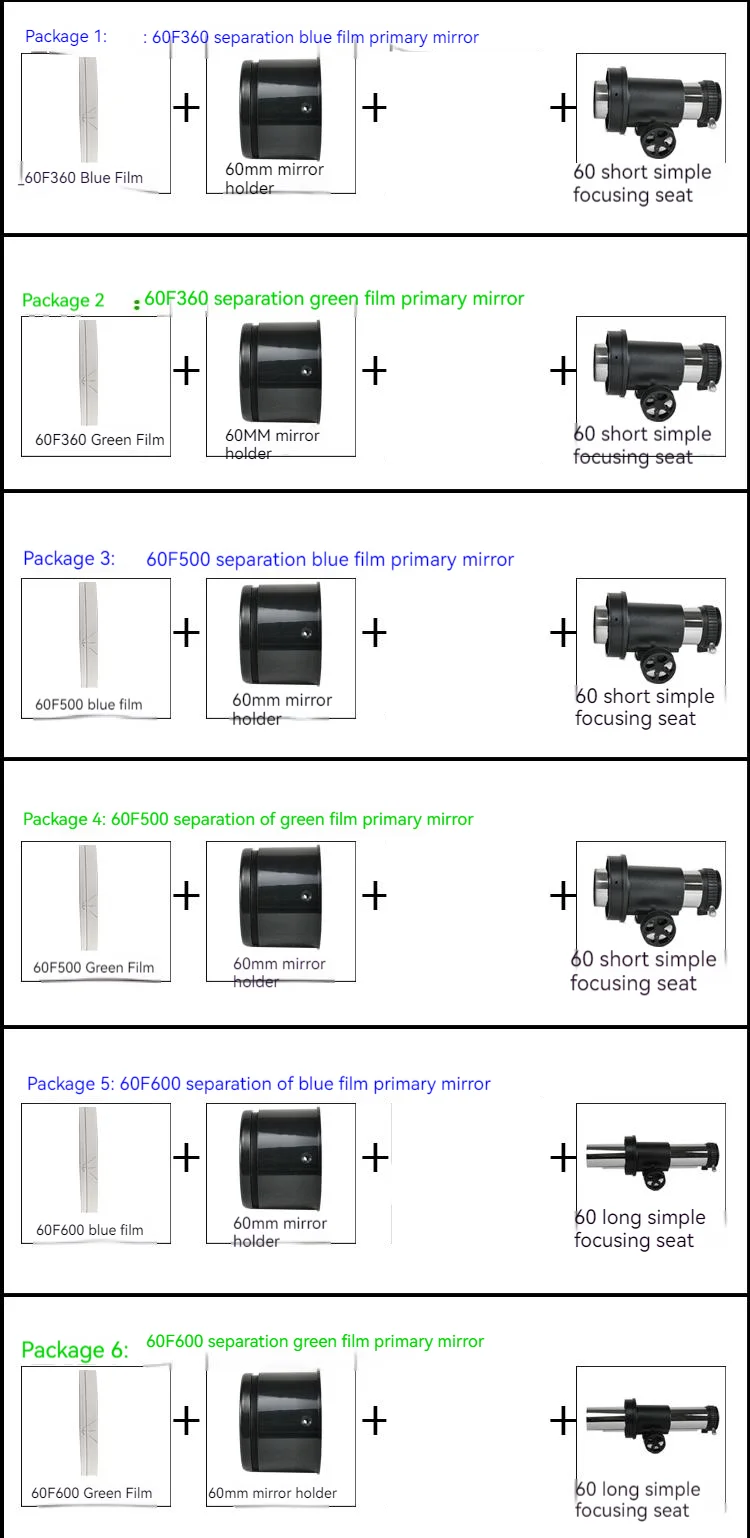 Package 1: : 60F360 separation blue film primary mirror

60F360 Blue Film + 60mm mirror holder + + 60 short simple focusing seat

Package 2 : 60F360 separation green film primary mirror

60F360 Green Film + 60MM mirror holder + + 60 short simple focusing seat

Package 3: 60F500 separation blue film primary mirror

60F500 blue film + 60mm mirror holder + + 60 short simple focusing seat

Package 4: 60F500 separation of green film primary mirror

60F500 Green Film + 60mm mirror holder + + 60 short simple focusing seat

Package 5: 60F600 separation of blue film primary mirror

60F600 blue film + 60mm mirror holder + + 60 long simple focusing seat

Package 6: 60F600 separation green film primary mirror

60F600 Green Film + 60mm mirror holder + + 60 long simple focusing seat