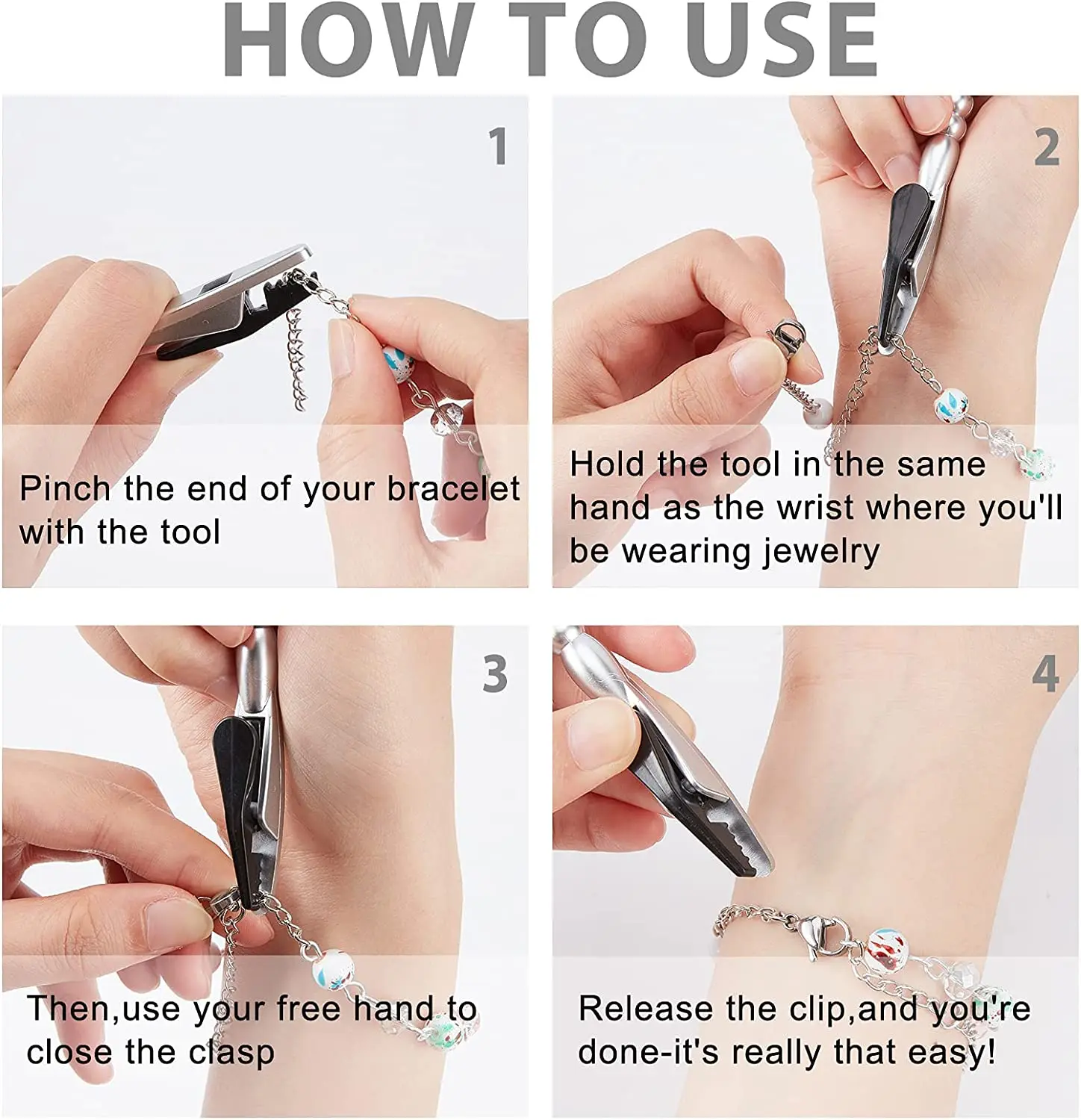 HOW TO USE

1

Pinch the end of your bracelet with the tool

2

Hold the tool in the same hand as the wrist where you'll be wearing jewelry

3

Then,use your free hand to close the clasp

4

Release the clip,and you're done-it's really that easy!