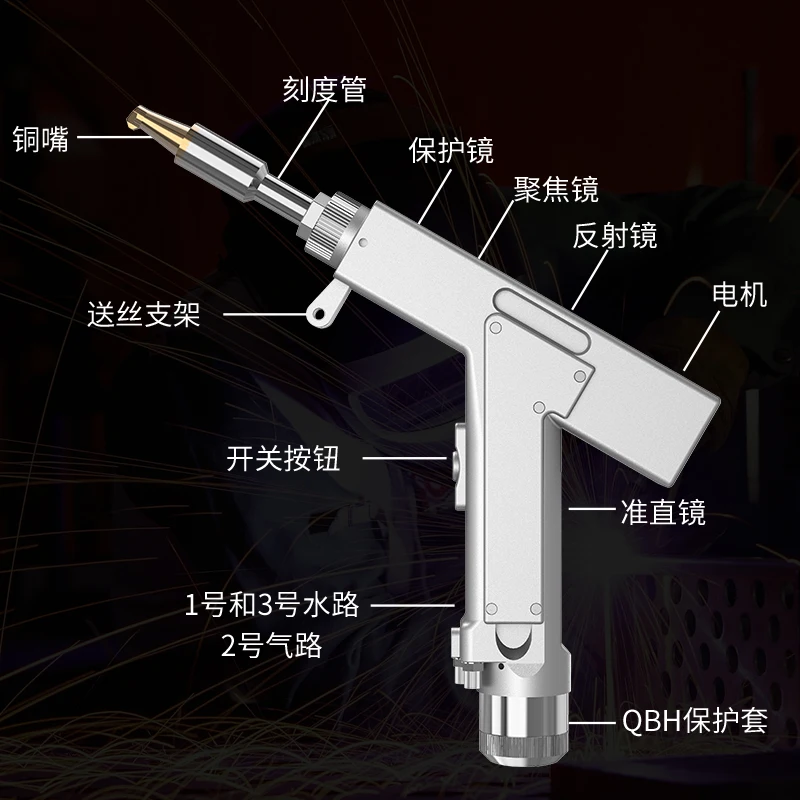 刻度管
铜嘴
保护镜
聚焦镜
反射镜
电机
送丝支架
开关按钮
准直镜
1号和3号水路
2号气路
QBH保护套