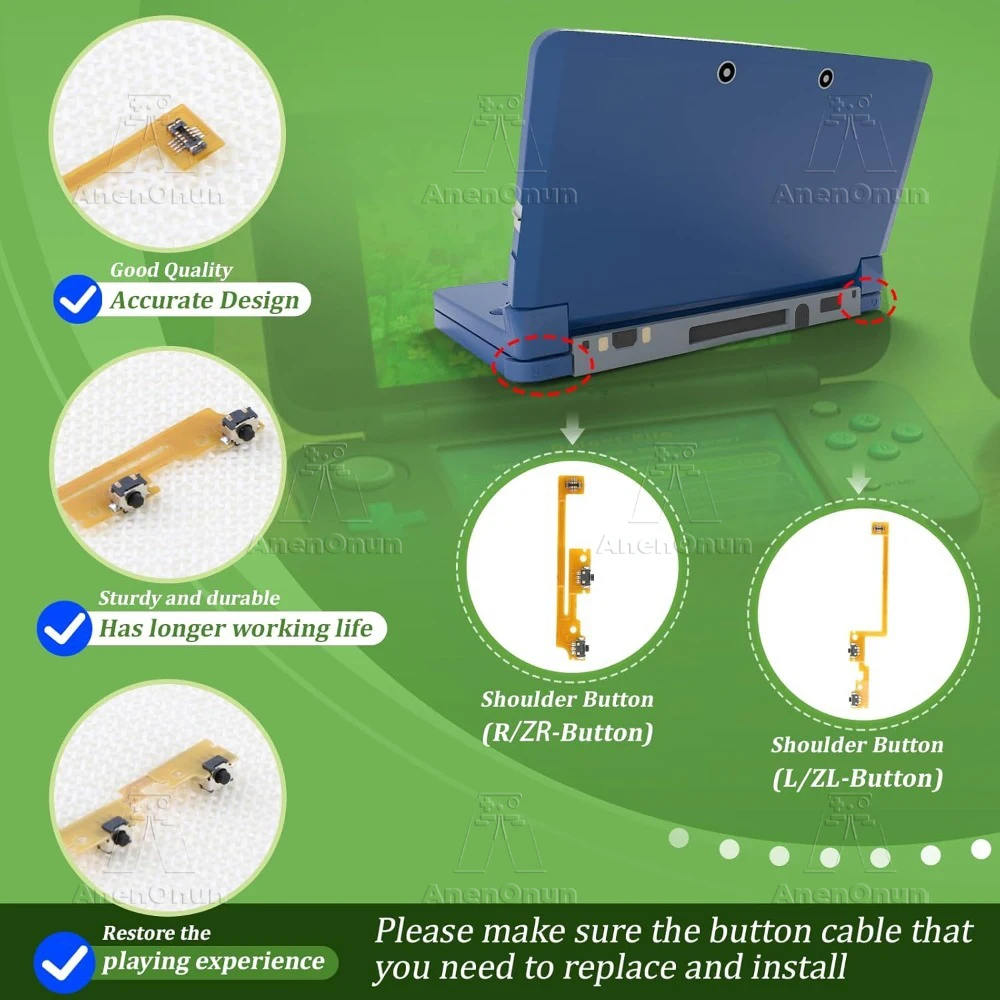 AnenOnun

Good Quality
Accurate Design

Sturdy and durable
Has longer working life

Restore the
playing experience

Shoulder Button
(R/ZR-Button)

Shoulder Button
(L/ZL-Button)

Please make sure the button cable that you need to replace and install