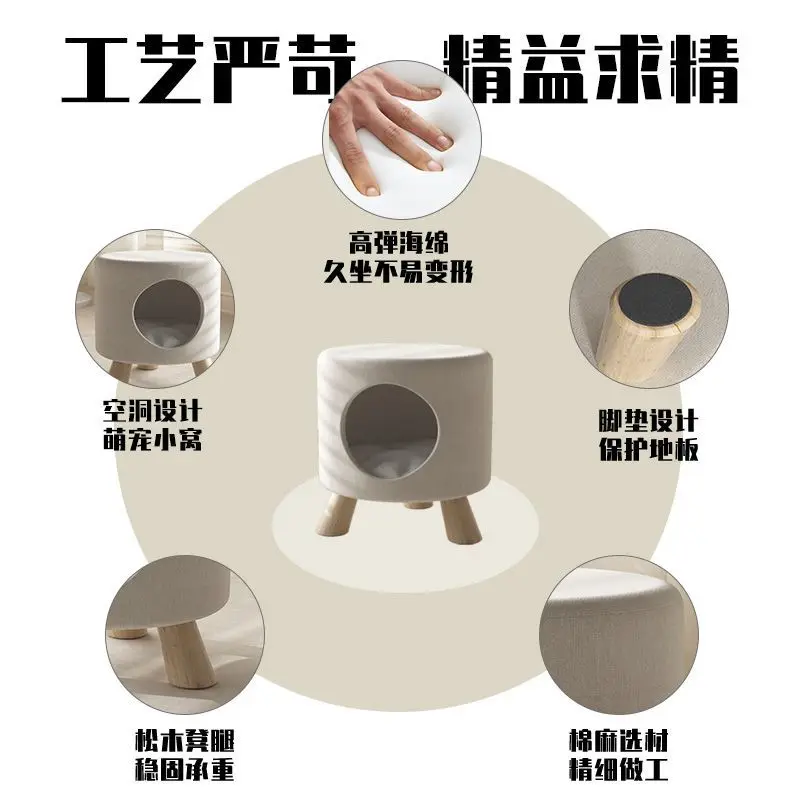 工艺严苛 精益求精

高弹海绵
久坐不易变形

空洞设计
萌宠小窝

脚垫设计
保护地板

松木凳腿
稳固承重

棉麻选材
精细做工