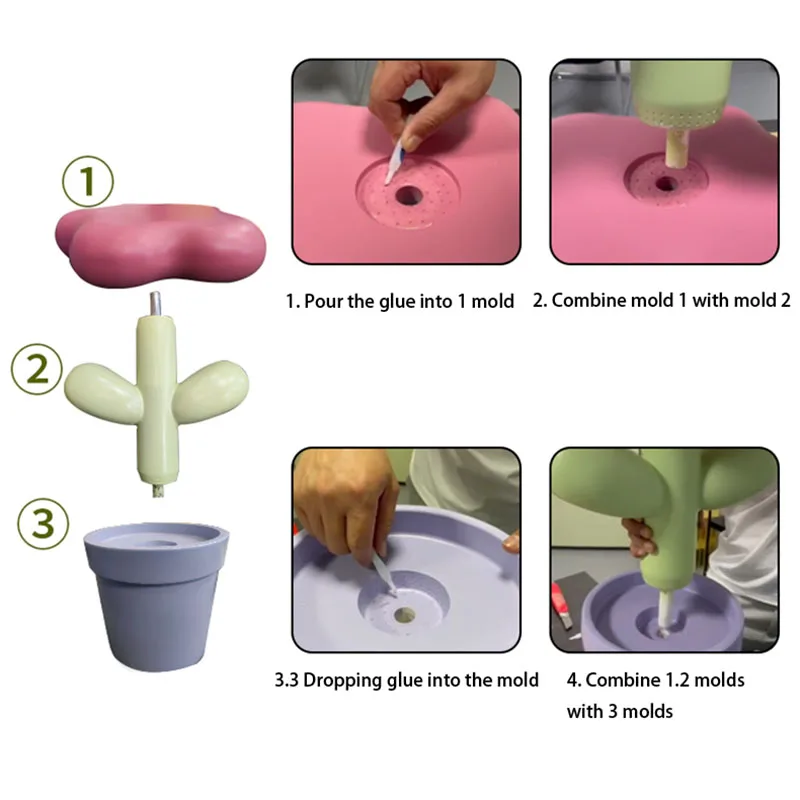 1

2

3

1. Pour the glue into 1 mold

2. Combine mold 1 with mold 2

3.3 Dropping glue into the mold

4. Combine 1.2 molds with 3 molds