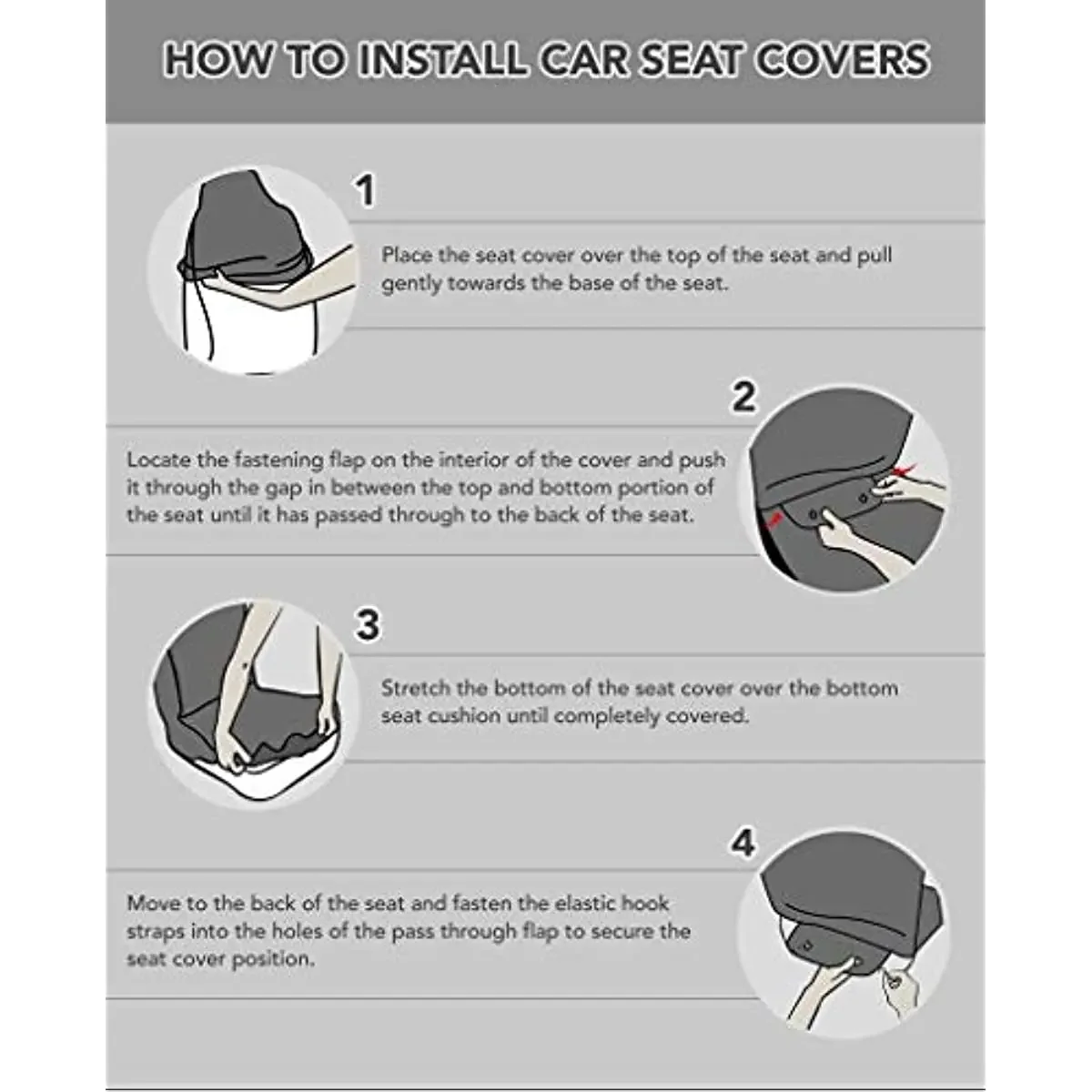 HOW TO INSTALL CAR SEAT COVERS

1

Place the seat cover over the top of the seat and pull gently towards the base of the seat.

2

Locate the fastening flap on the interior of the cover and push it through the gap in between the top and bottom portion of the seat until it has passed through to the back of the seat.

3

Stretch the bottom of the seat cover over the bottom seat cushion until completely covered.

4

Move to the back of the seat and fasten the elastic hook straps into the holes of the pass through flap to secure the seat cover position.