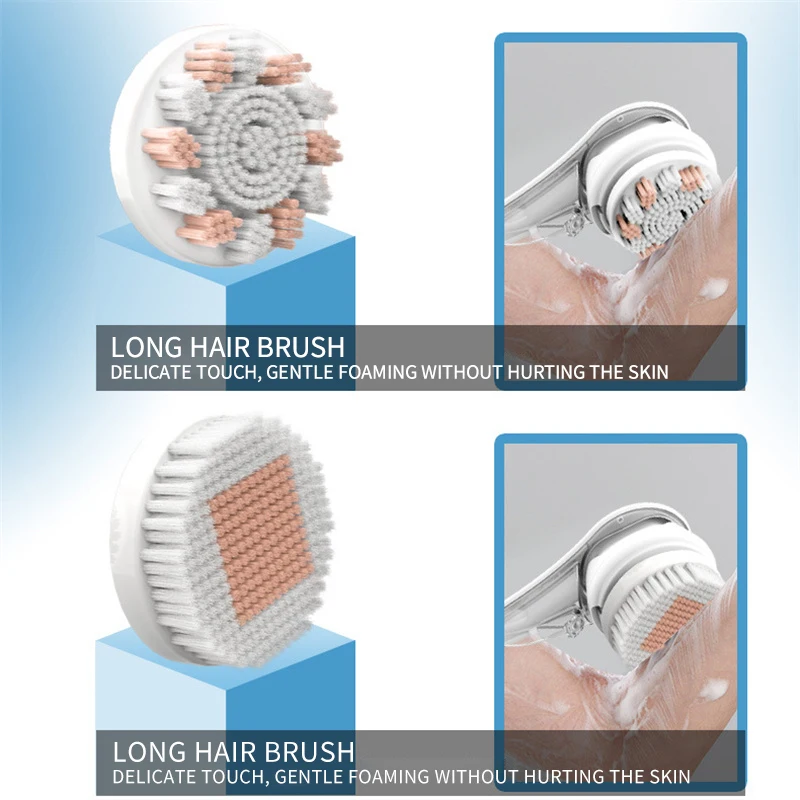 LONG HAIR BRUSH
DELICATE TOUCH, GENTLE FOAMING WITHOUT HURTING THE SKIN

LONG HAIR BRUSH
DELICATE TOUCH, GENTLE FOAMING WITHOUT HURTING THE SKIN