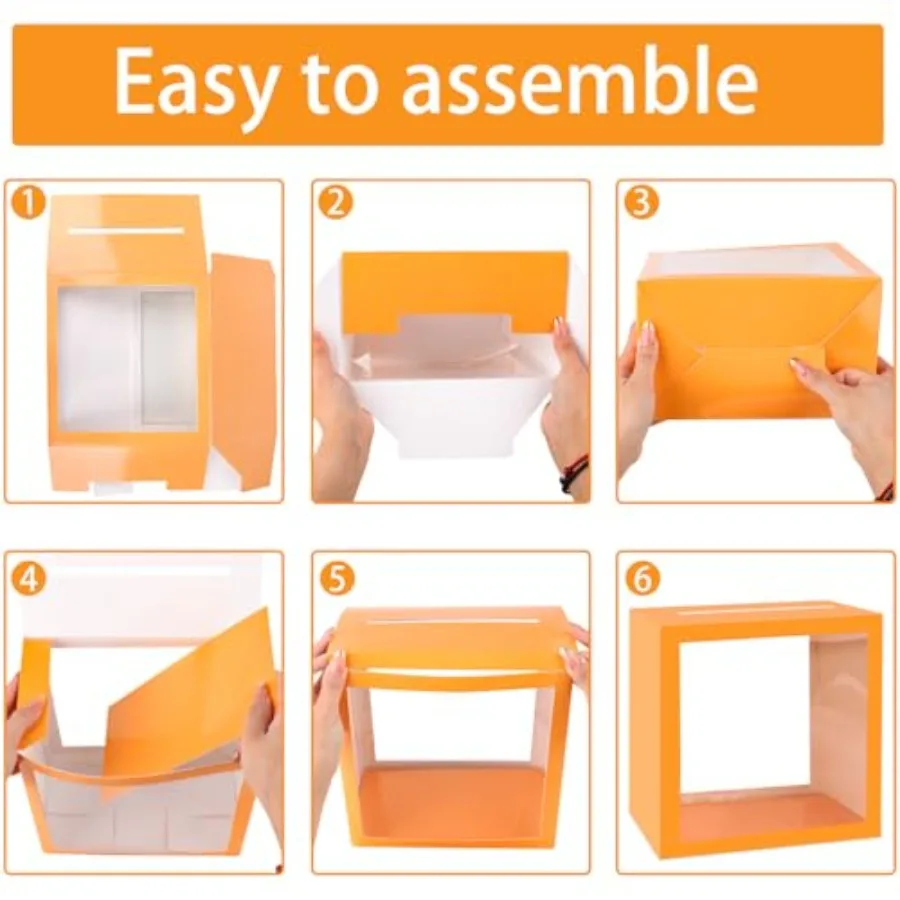 Easy to assemble

1

2

3

4

5

6