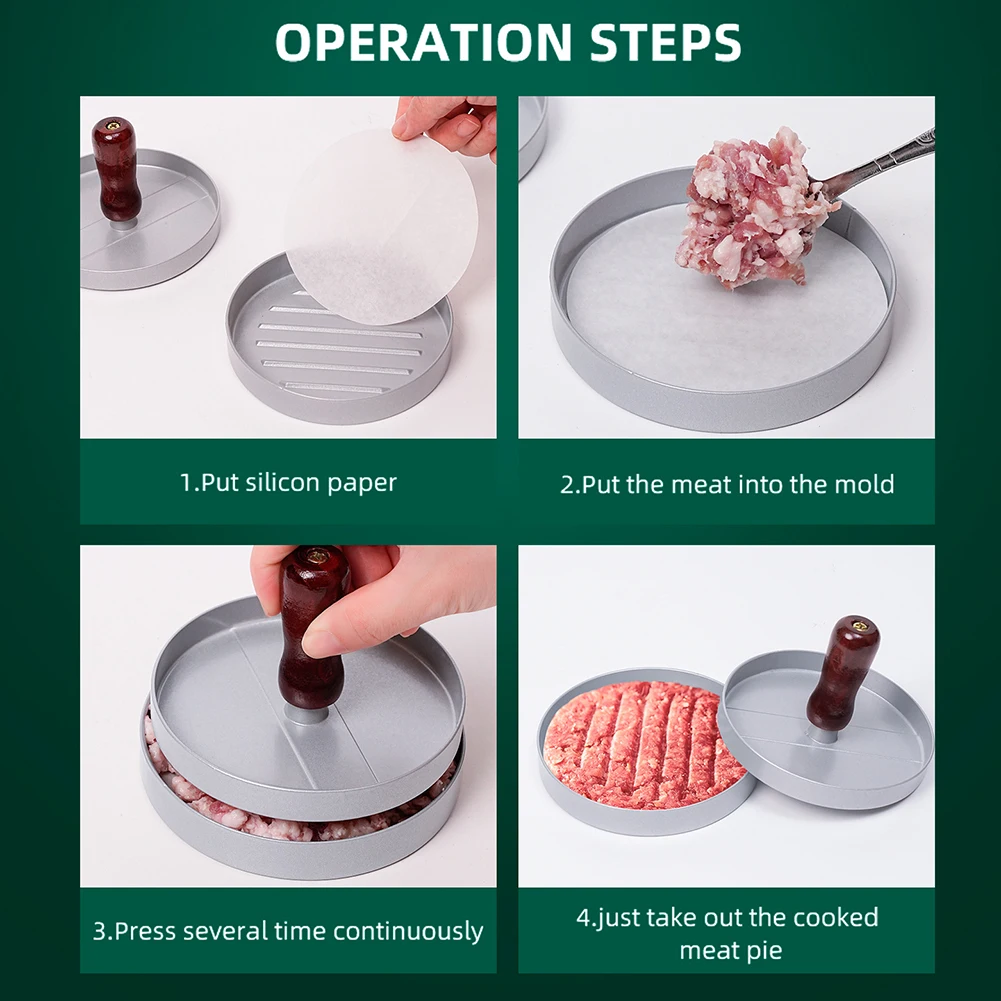 OPERATION STEPS

1.Put silicon paper

2.Put the meat into the mold

3.Press several time continuously

4.just take out the cooked meat pie