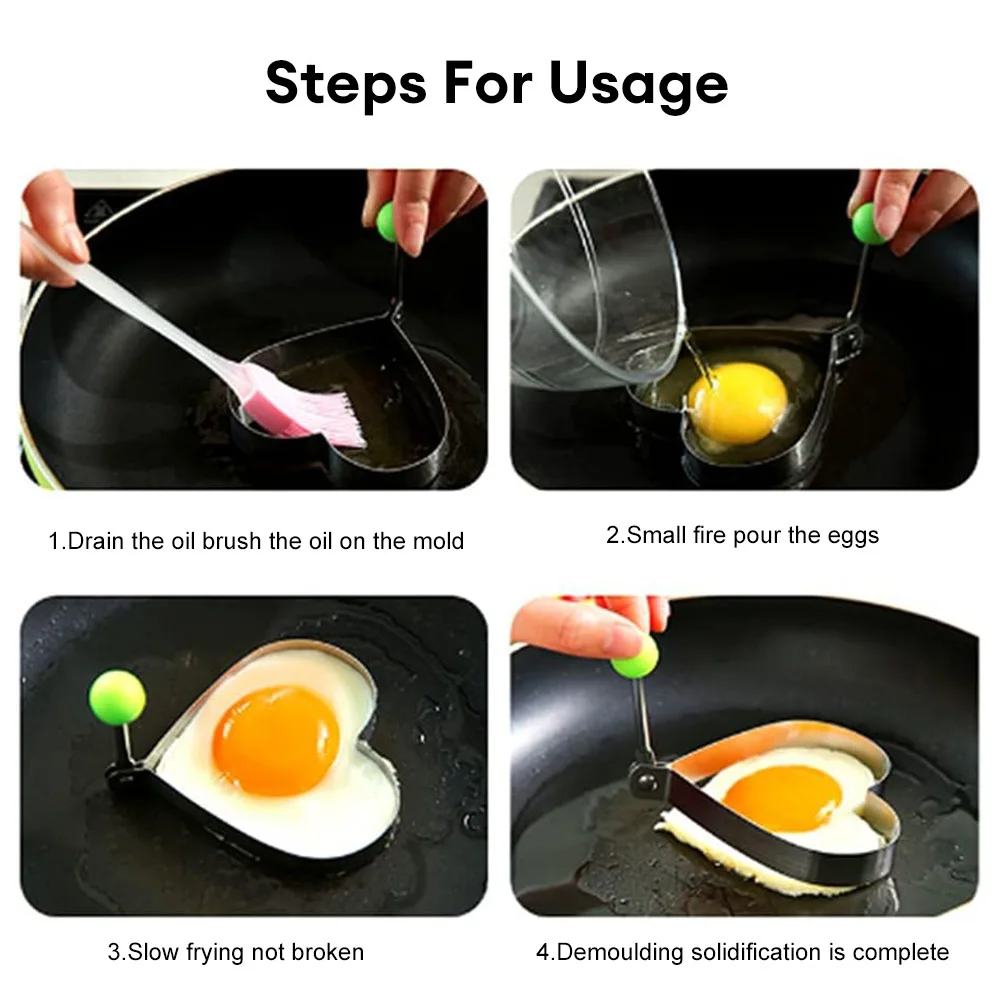 Steps For Usage

1.Drain the oil brush the oil on the mold

2.Small fire pour the eggs

3.Slow frying not broken

4.Demoulding solidification is complete