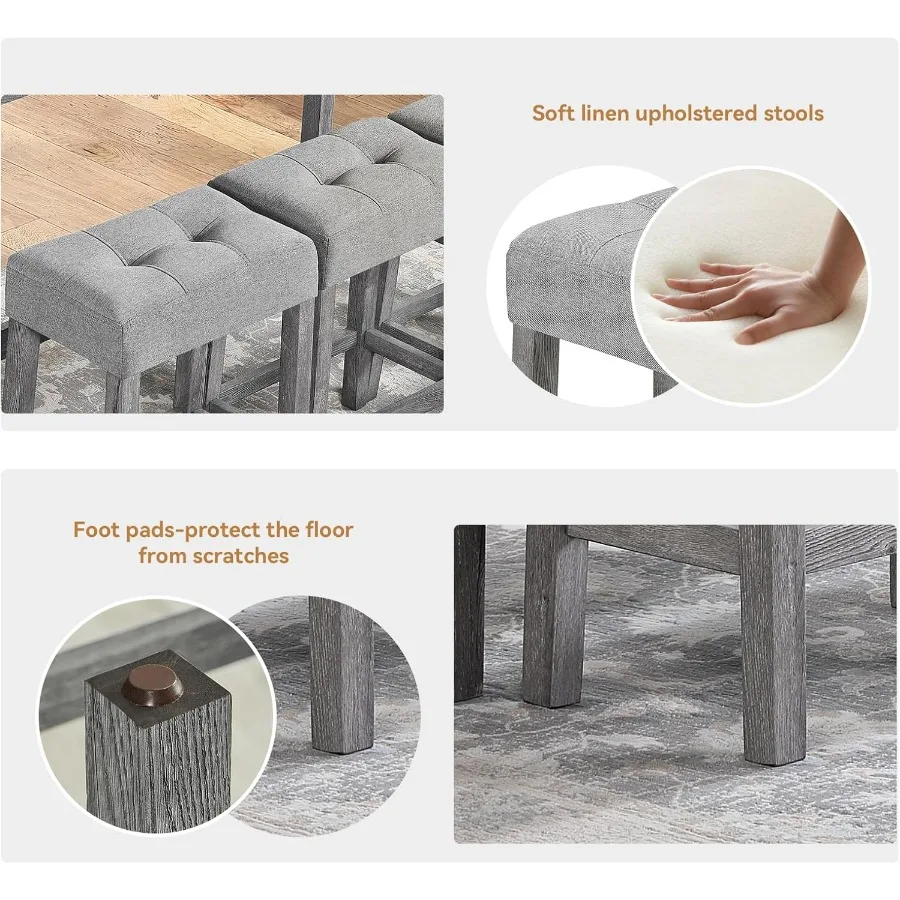 Soft linen upholstered stools

Foot pads-protect the floor from scratches