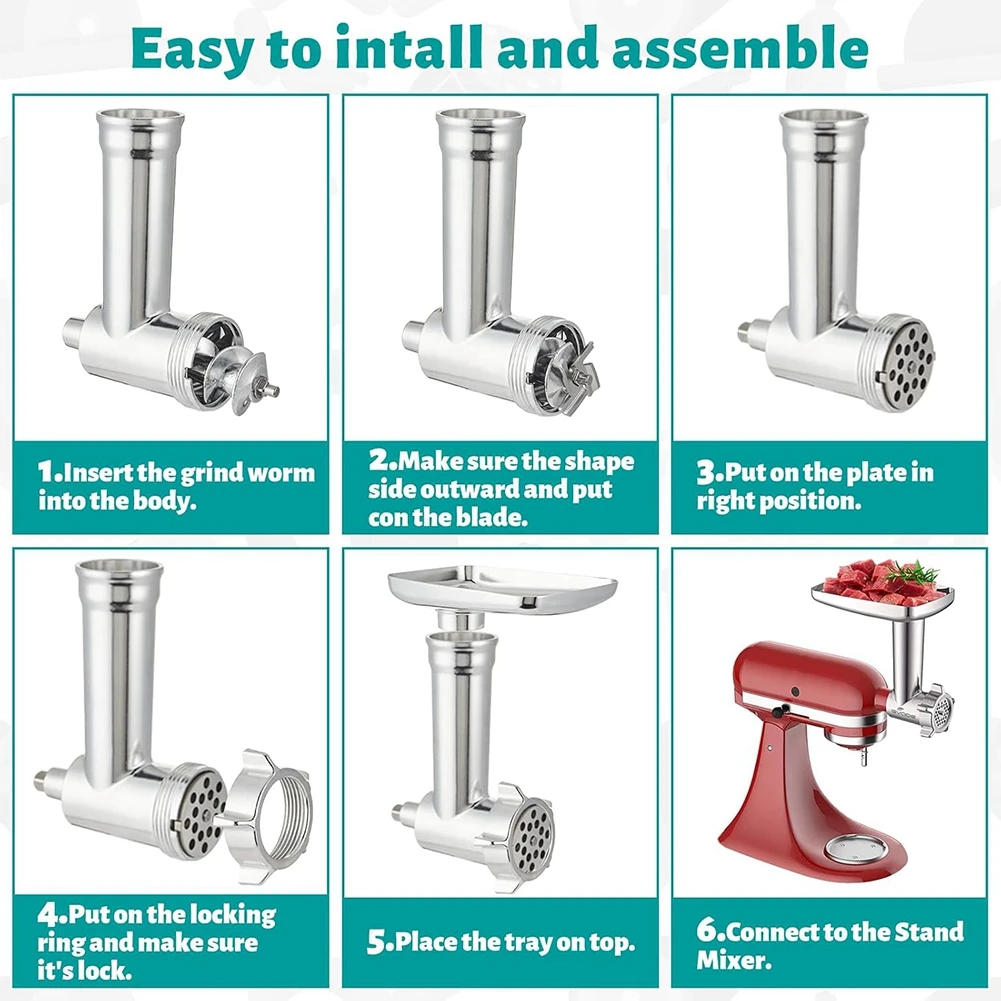 Easy to intall and assemble

1.Insert the grind worm into the body.

2.Make sure the shape side outward and put con the blade.

3.Put on the plate in right position.

4.Put on the locking ring and make sure it's lock.

5.Place the tray on top.

6.Connect to the Stand Mixer.