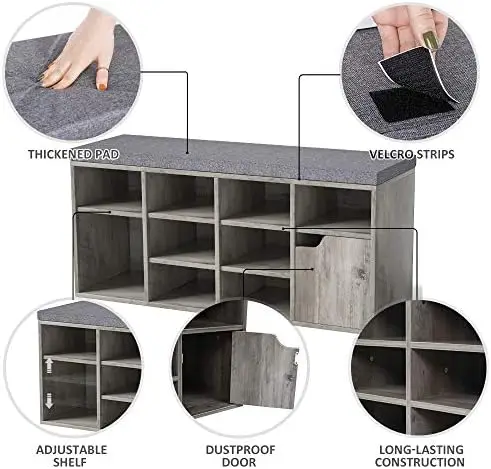 THICKENED PAD

VELCRO STRIPS

ADJUSTABLE SHELF

DUSTPROOF DOOR

LONG-LASTING CONSTRUCTION