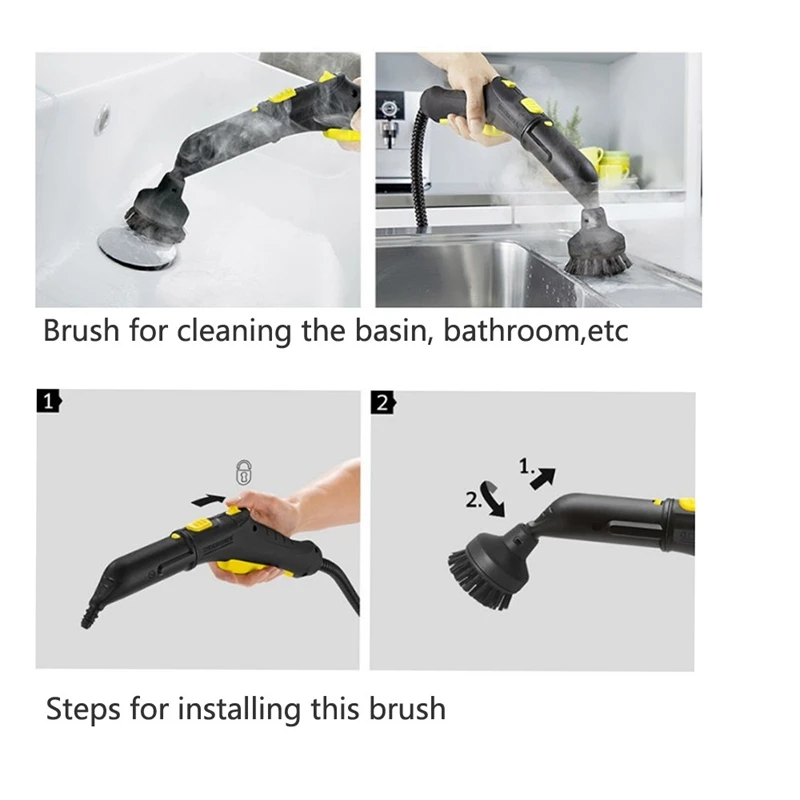 Brush for cleaning the basin, bathroom,etc

1

2

1.

2.

Steps for installing this brush