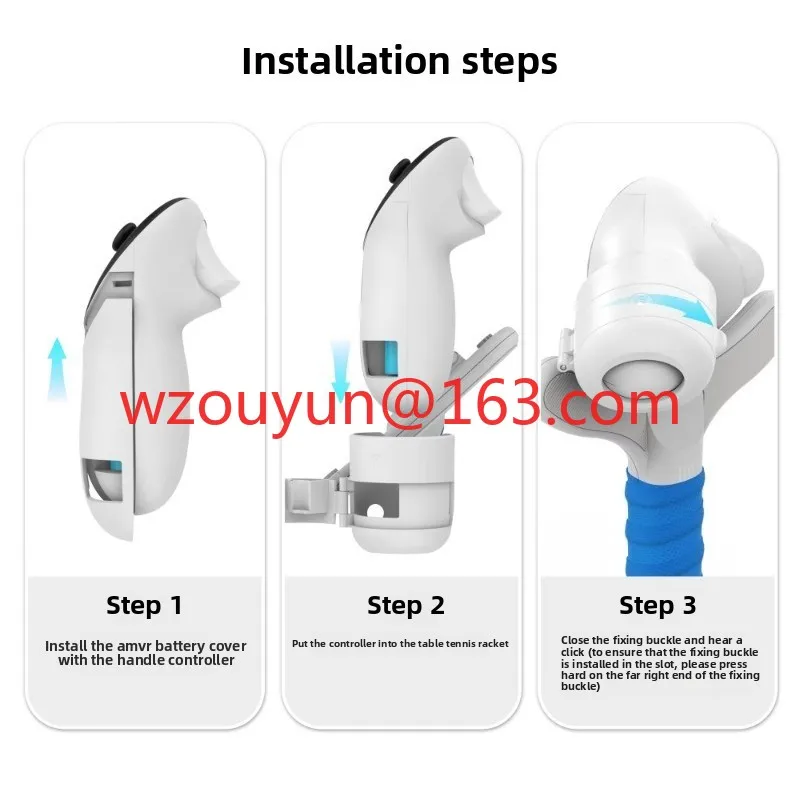 Installation steps

wzouyun@163.com

Step 1

Install the amvr battery cover with the handle controller

Step 2

Put the controller into the table tennis racket

Step 3

Close the fixing buckle and hear a click (to ensure that the fixing buckle is installed in the slot, please press hard on the far right end of the fixing buckle)