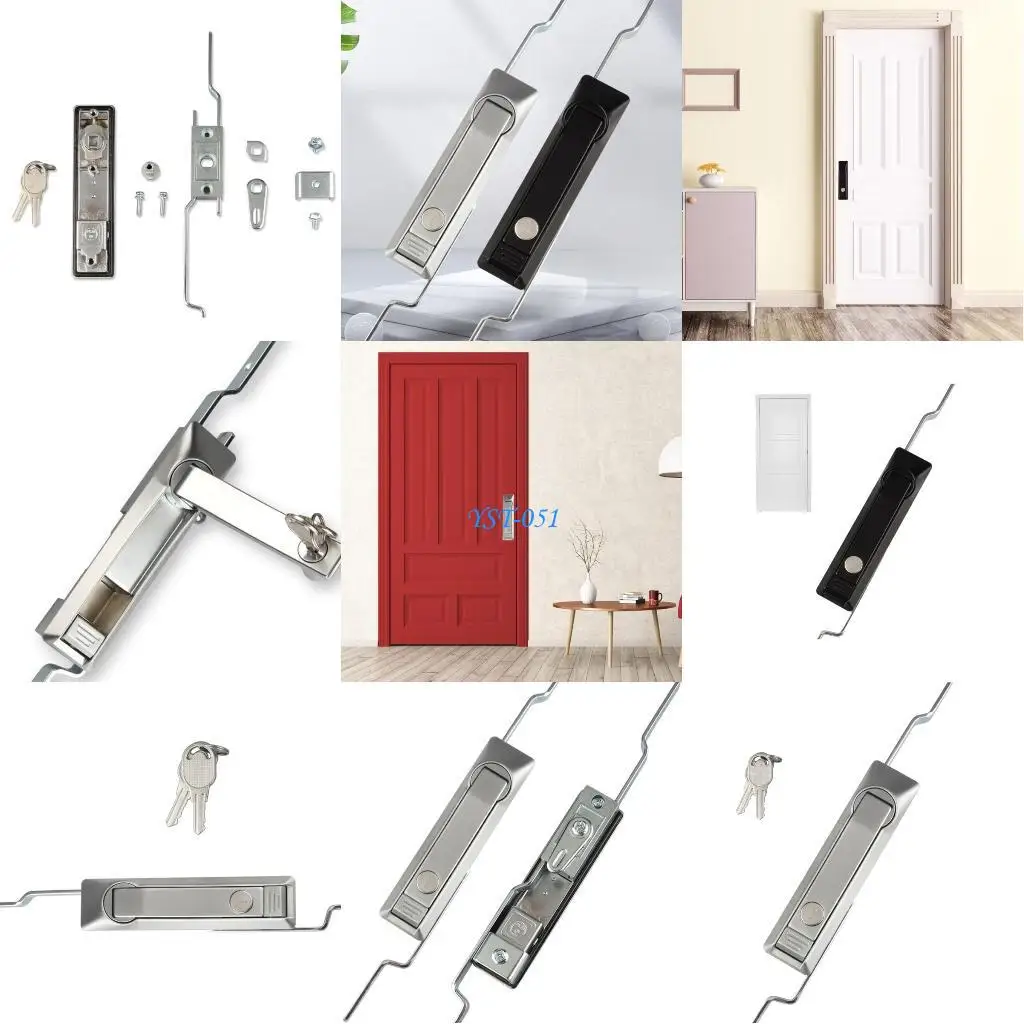 YST-051