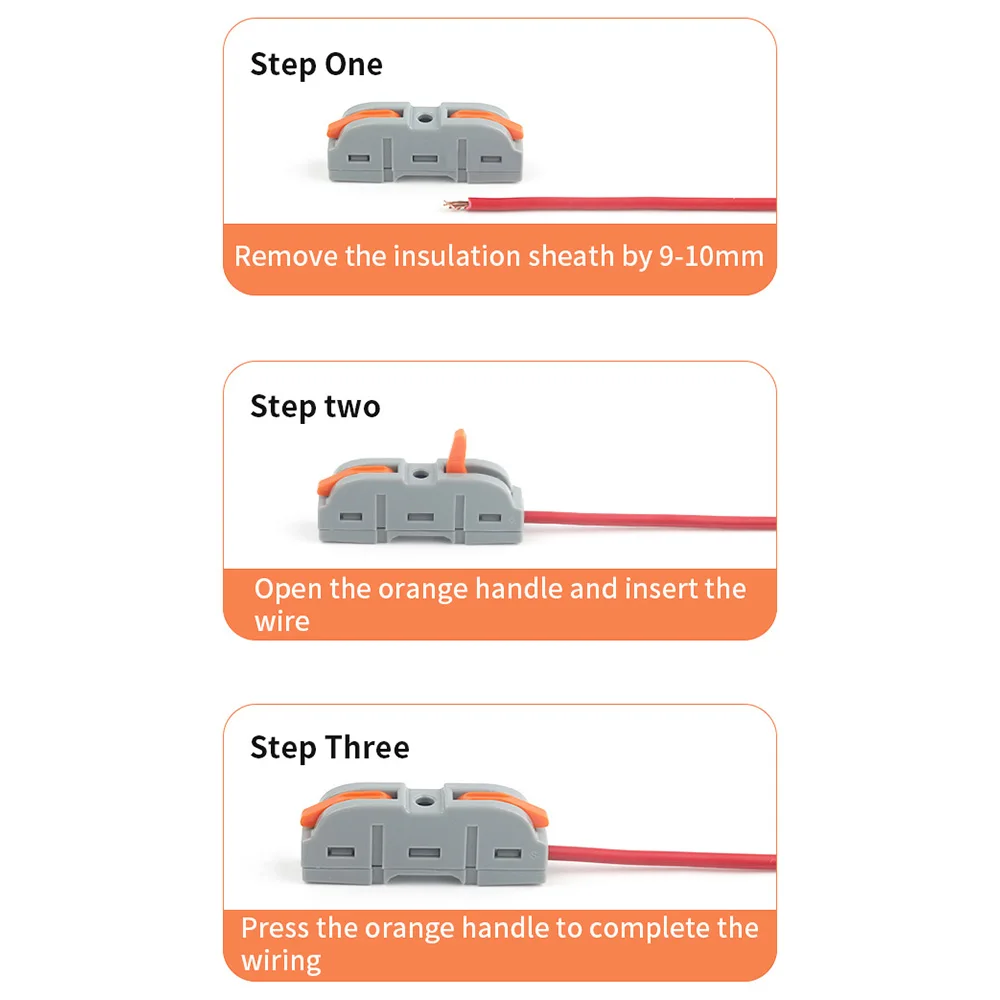 Step One

Remove the insulation sheath by 9-10mm

Step two

Open the orange handle and insert the wire

Step Three

Press the orange handle to complete the wiring