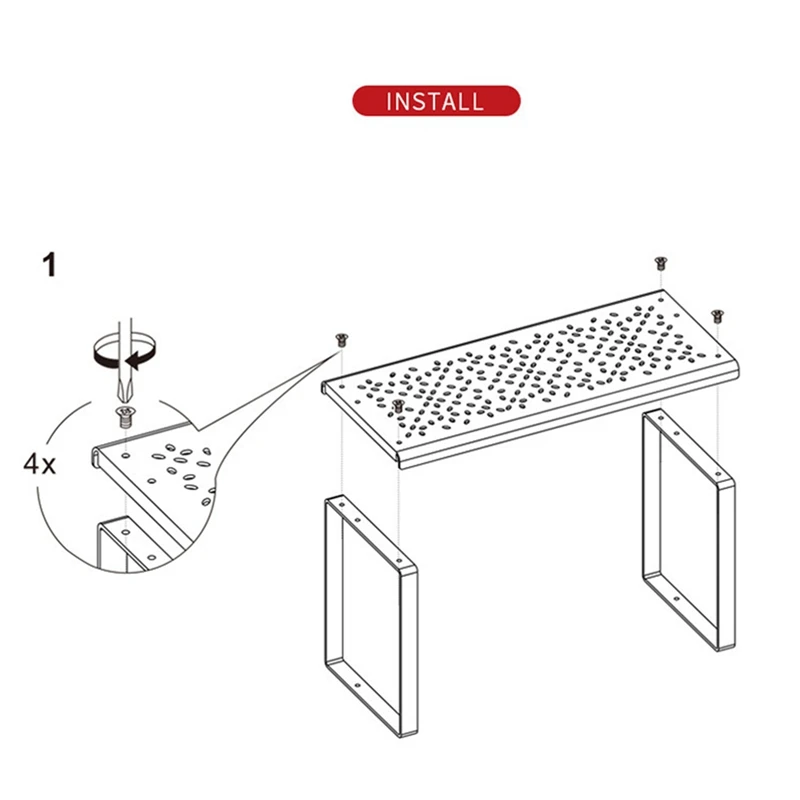 INSTALL

1

4x